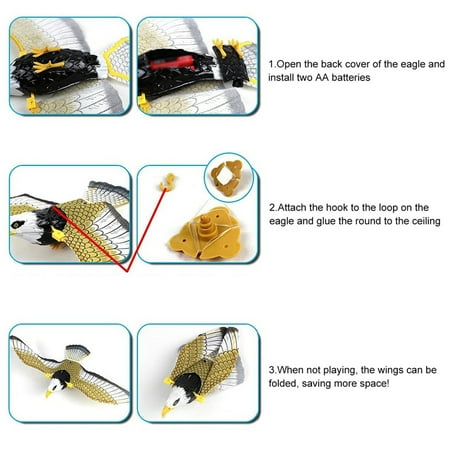 1.Open the back cover of the eagle and install two AA batteries

2.Attach the hook to the loop on the eagle and glue the round to the ceiling

3.When not playing, the wings can be folded, saving more space!