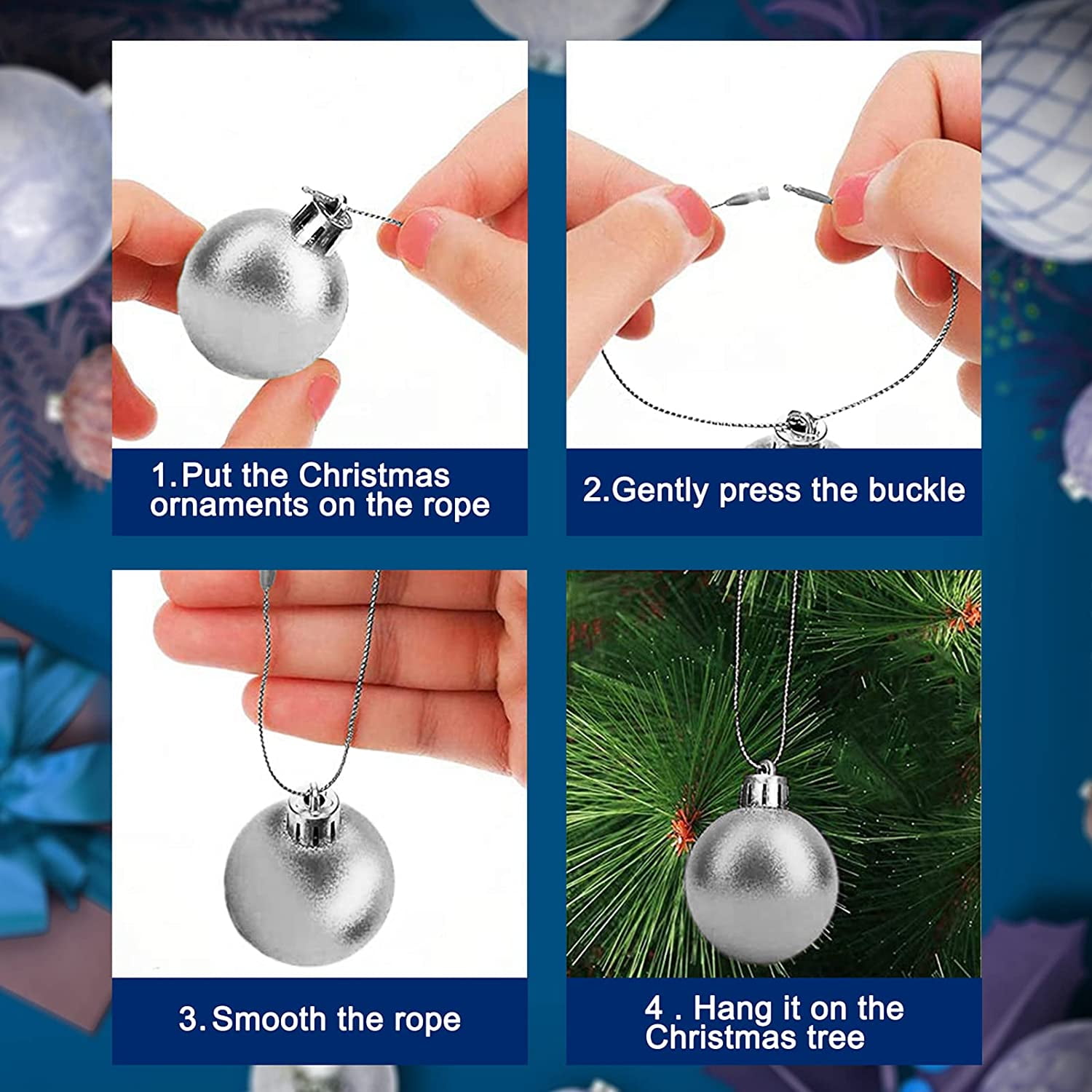 1.Put the Christmas ornaments on the rope

2.Gently press the buckle

3.Smooth the rope

4 . Hang it on the Christmas tree