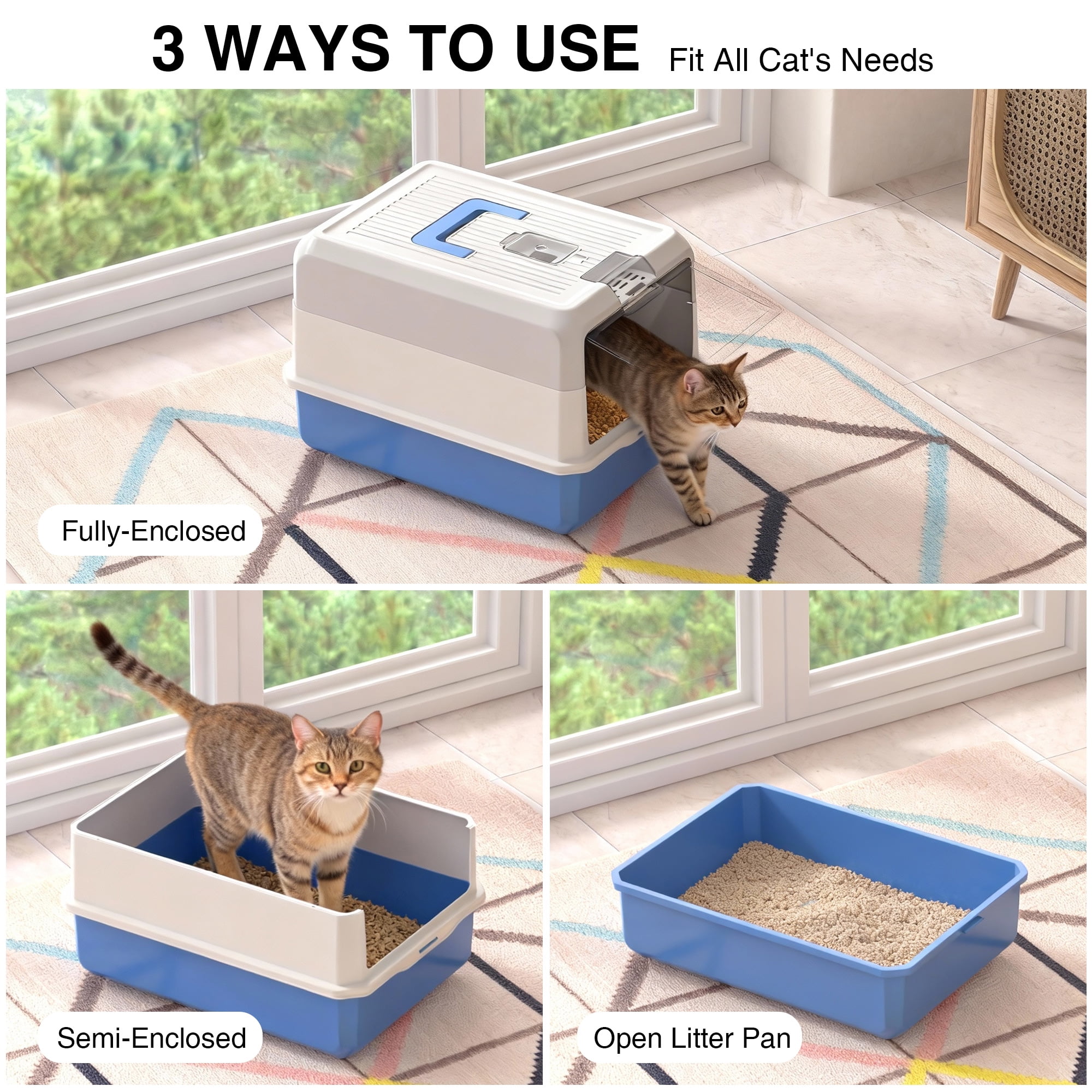 3 WAYS TO USE Fit All Cat's Needs

Fully-Enclosed

Semi-Enclosed

Open Litter Pan