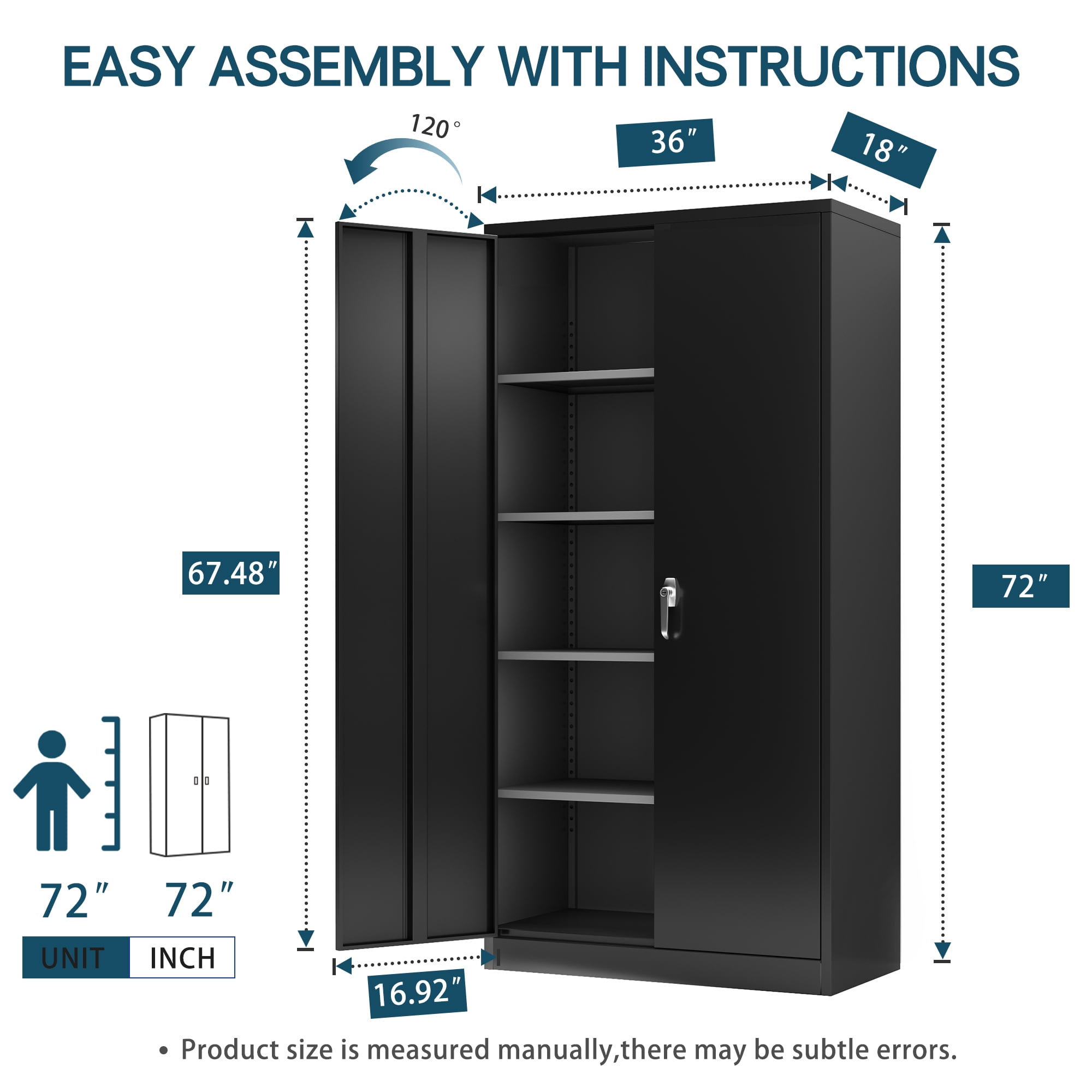 EASY ASSEMBLY WITH INSTRUCTIONS

120°

36″

18″

67.48″

72″

72″ 72″

UNIT INCH

16.92″

• Product size is measured manually,there may be subtle errors.