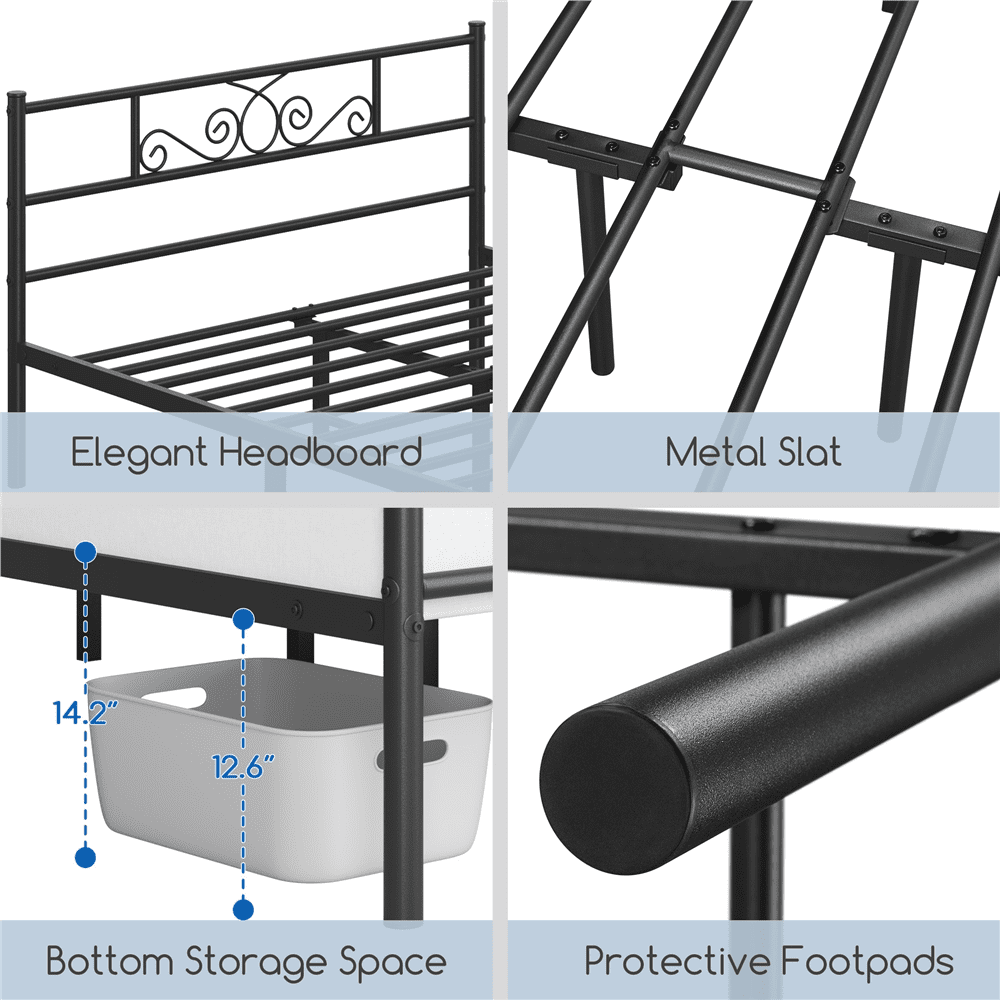 Elegant Headboard

Metal Slat

14.2"

12.6"

Bottom Storage Space

Protective Footpads