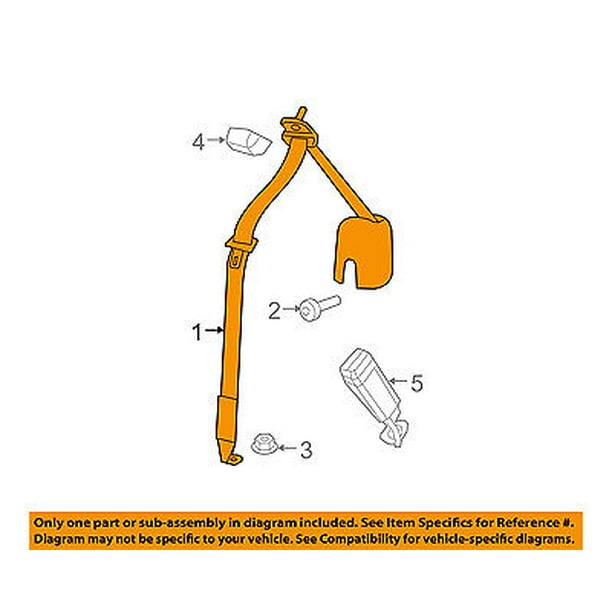 4
2
1
5
3

Only one part or sub-assembly in diagram included. See Item Specifics for Reference #. Diagram may not be specific to your vehicle. See Compatibility for vehicle-specific diagrams.