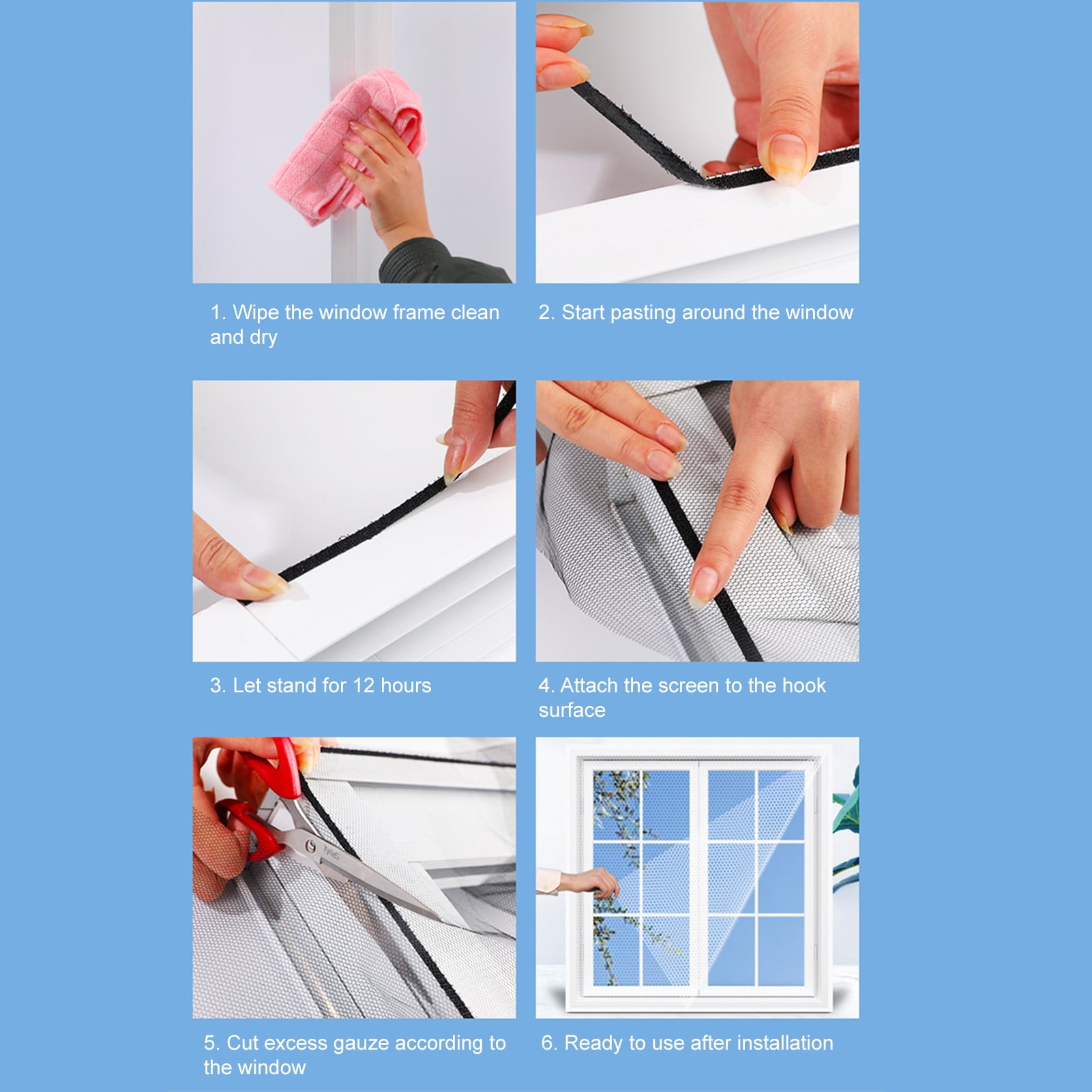 1. Wipe the window frame clean and dry

2. Start pasting around the window

3. Let stand for 12 hours

4. Attach the screen to the hook surface

5. Cut excess gauze according to the window

6. Ready to use after installation