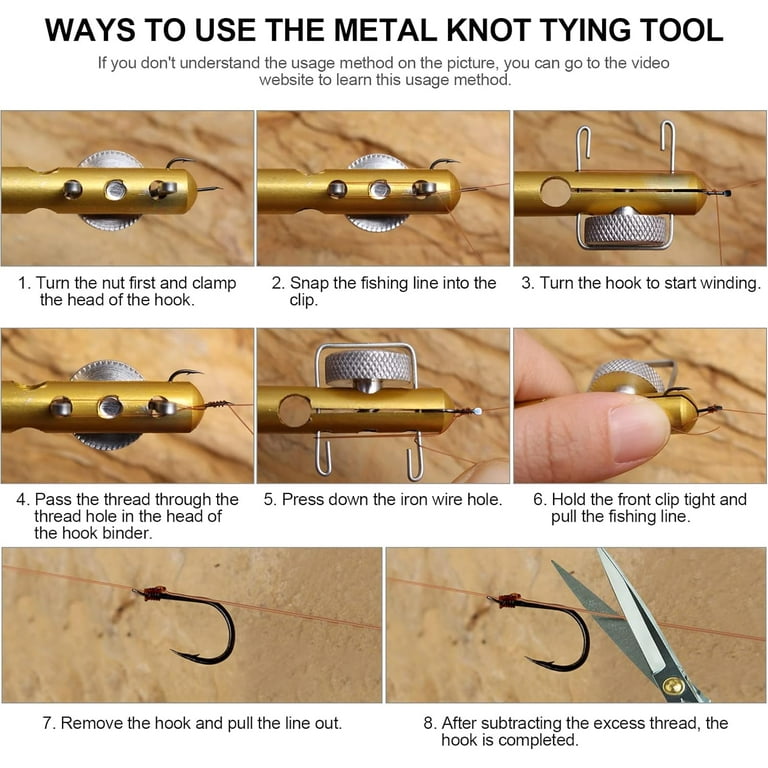 WAYS TO USE THE METAL KNOT TYING TOOL

If you don't understand the usage method on the picture, you can go to the video website to learn this usage method.

1. Turn the nut first and clamp the head of the hook.

2. Snap the fishing line into the clip.

3. Turn the hook to start winding.

4. Pass the thread through the thread hole in the head of the hook binder.

5. Press down the iron wire hole.

6. Hold the front clip tight and pull the fishing line.

7. Remove the hook and pull the line out.

8. After subtracting the excess thread, the hook is completed.