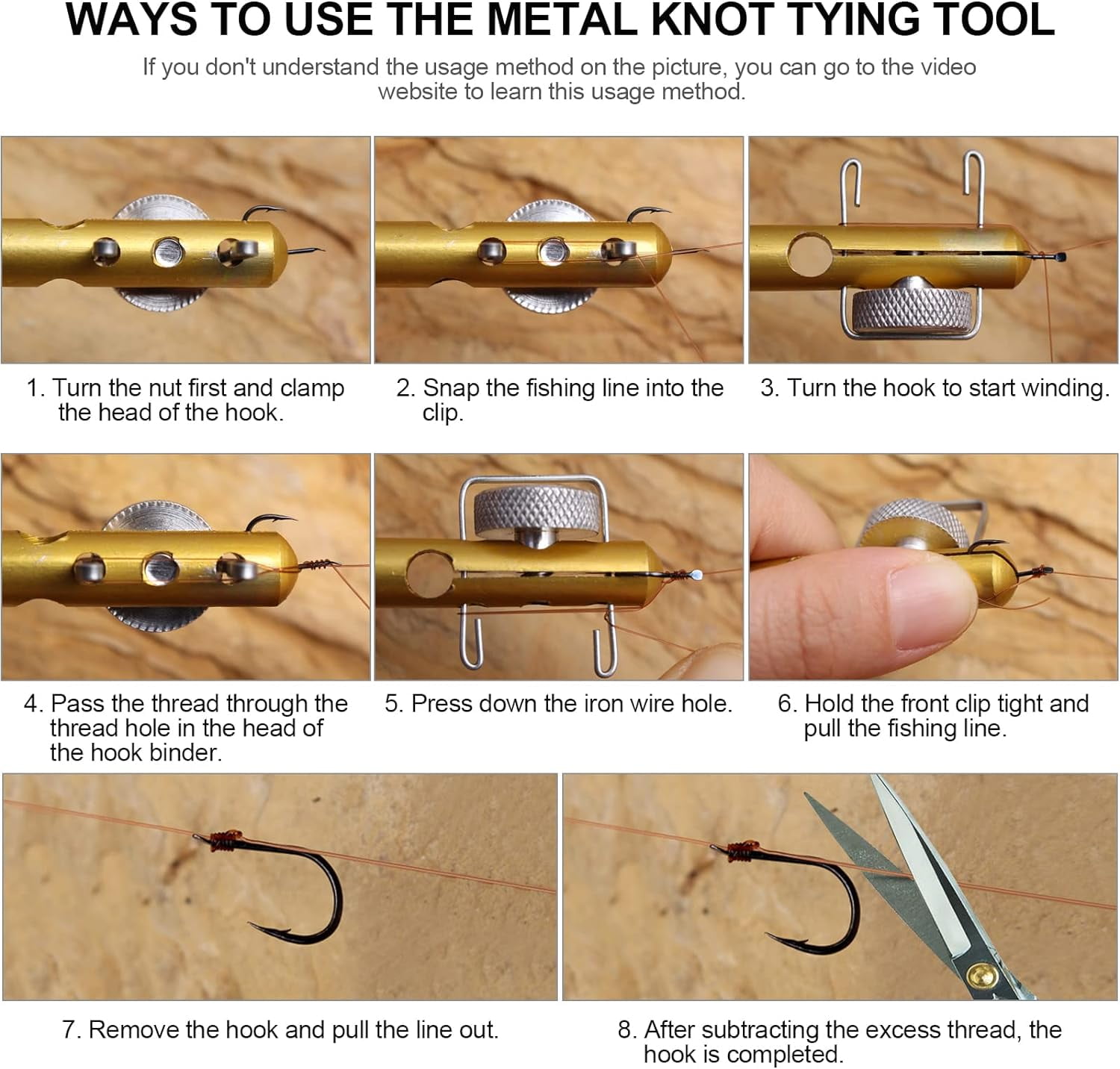 WAYS TO USE THE METAL KNOT TYING TOOL

If you don't understand the usage method on the picture, you can go to the video website to learn this usage method.

1. Turn the nut first and clamp the head of the hook.

2. Snap the fishing line into the clip.

3. Turn the hook to start winding.

4. Pass the thread through the thread hole in the head of the hook binder.

5. Press down the iron wire hole.

6. Hold the front clip tight and pull the fishing line.

7. Remove the hook and pull the line out.

8. After subtracting the excess thread, the hook is completed.