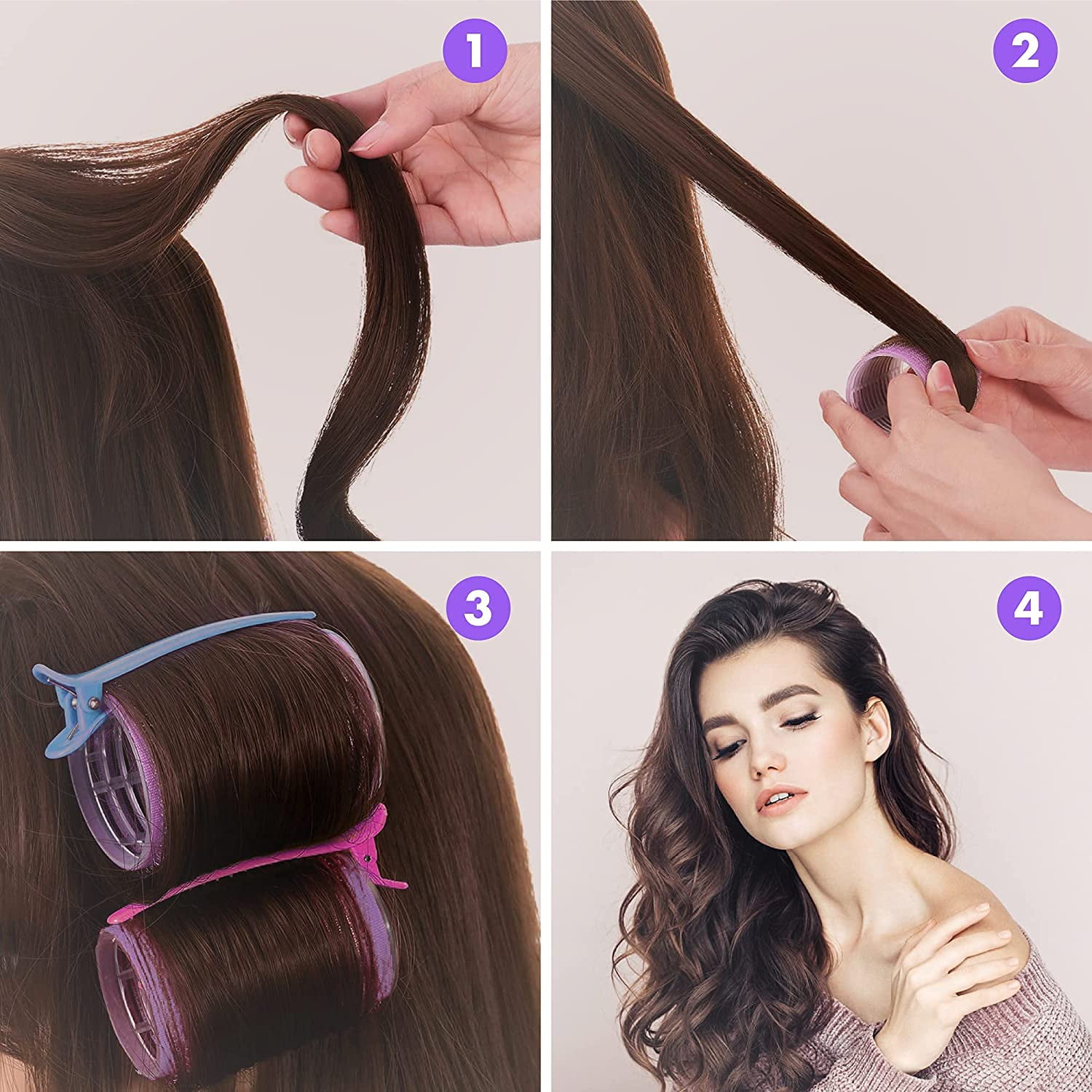 1

2

3

4