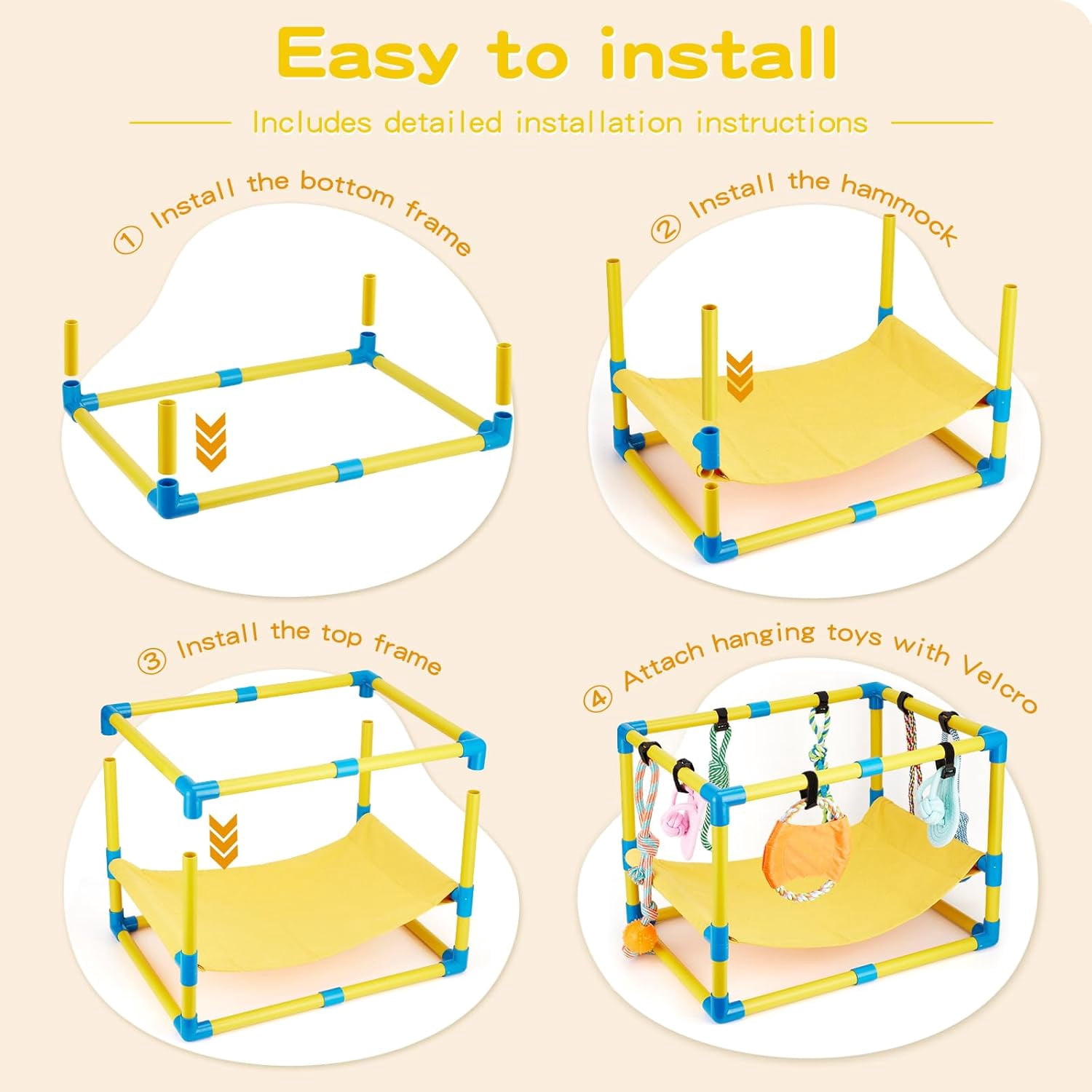 Easy to install

Includes detailed installation instructions

① Install the bottom frame

② Install the hammock

③ Install the top frame

④ Attach hanging toys with Velcro