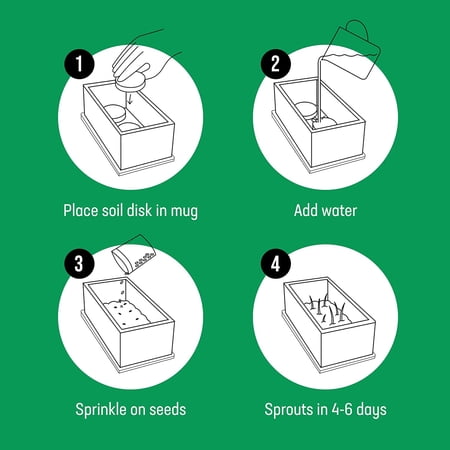 1

Place soil disk in mug

2

Add water

3

Sprinkle on seeds

4

Sprouts in 4-6 days