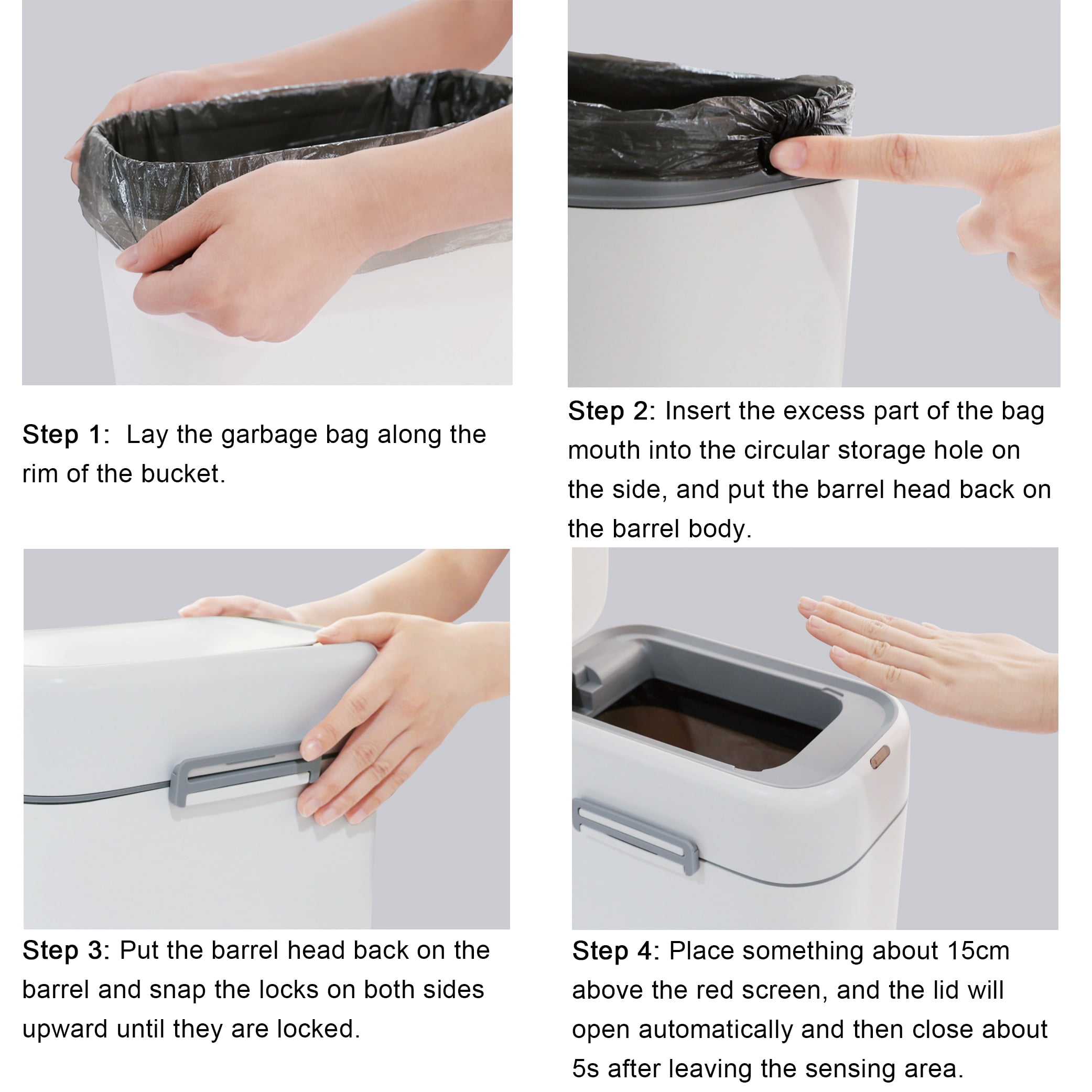 Step 1: Lay the garbage bag along the rim of the bucket.

Step 2: Insert the excess part of the bag mouth into the circular storage hole on the side, and put the barrel head back on the barrel body.

Step 3: Put the barrel head back on the barrel and snap the locks on both sides upward until they are locked.

Step 4: Place something about 15cm above the red screen, and the lid will open automatically and then close about 5s after leaving the sensing area.