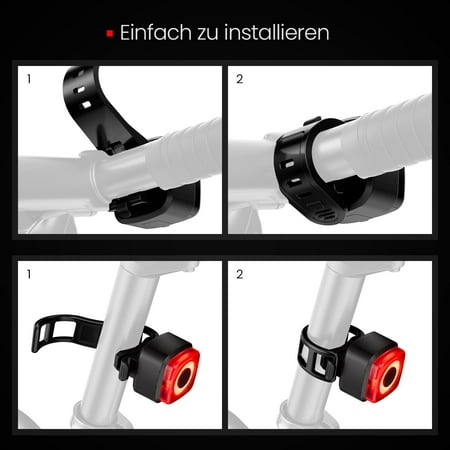 Einfach zu installieren

1

2

1

2