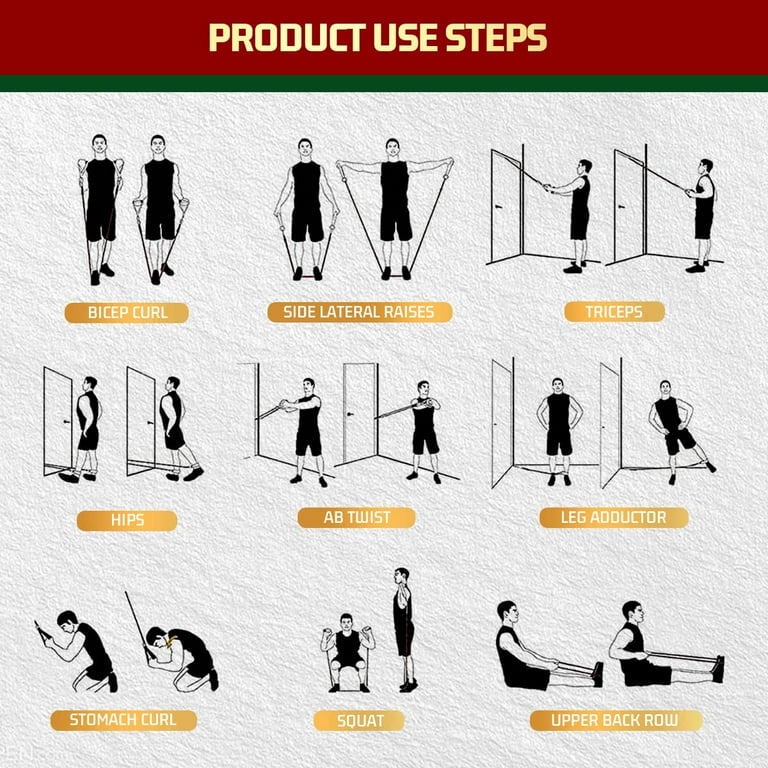 PRODUCT USE STEPS

BICEP CURL

SIDE LATERAL RAISES

TRICEPS

HIPS

AB TWIST

LEG ADDUCTOR

STOMACH CURL

SQUAT

UPPER BACK ROW