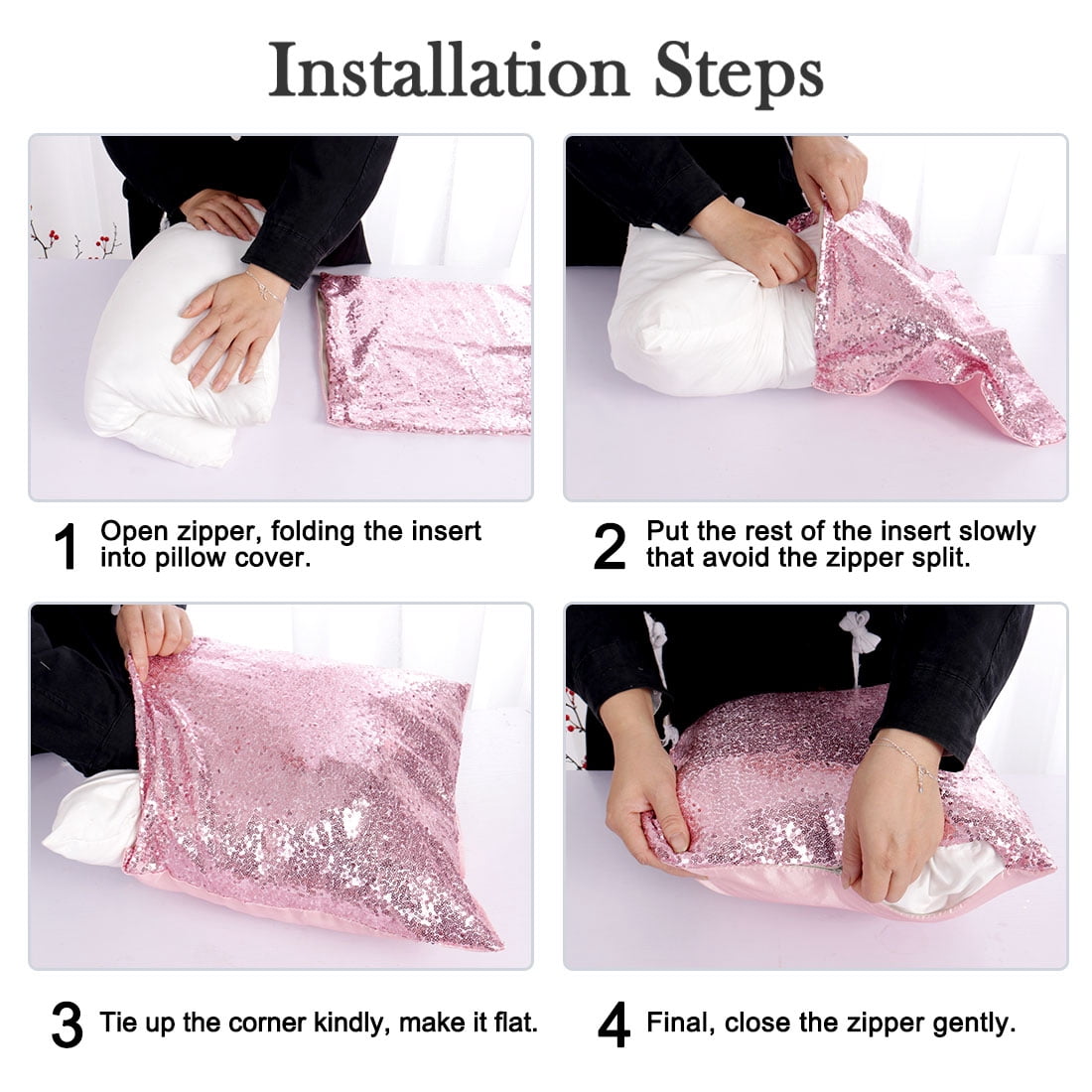 Installation Steps

1 Open zipper, folding the insert into pillow cover.

2 Put the rest of the insert slowly that avoid the zipper split.

3 Tie up the corner kindly, make it flat.

4 Final, close the zipper gently.