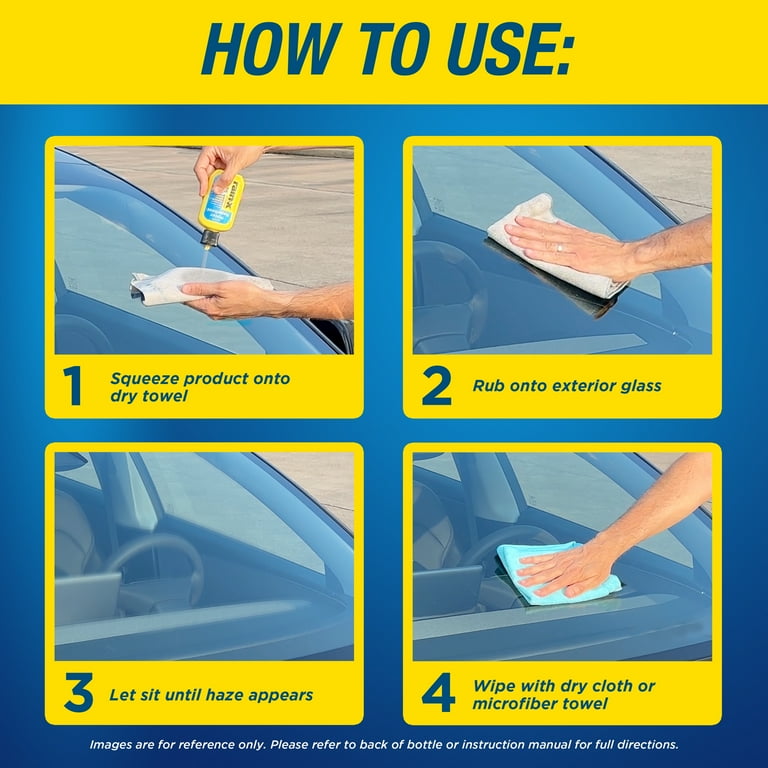 HOW TO USE:

1 Squeeze product onto dry towel

2 Rub onto exterior glass

3 Let sit until haze appears

4 Wipe with dry cloth or microfiber towel

Images are for reference only. Please refer to back of bottle or instruction manual for full directions.