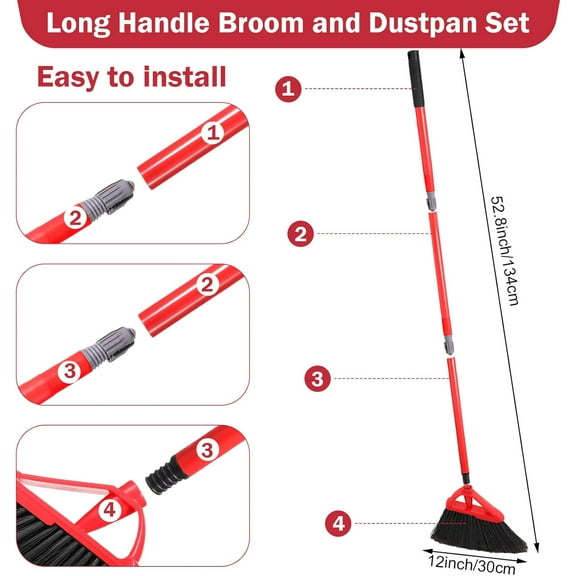 Long Handle Broom and Dustpan Set

Easy to install

1

2

2

3

3

4

1

2

3

4

52.8inch/134cm

12inch/30cm