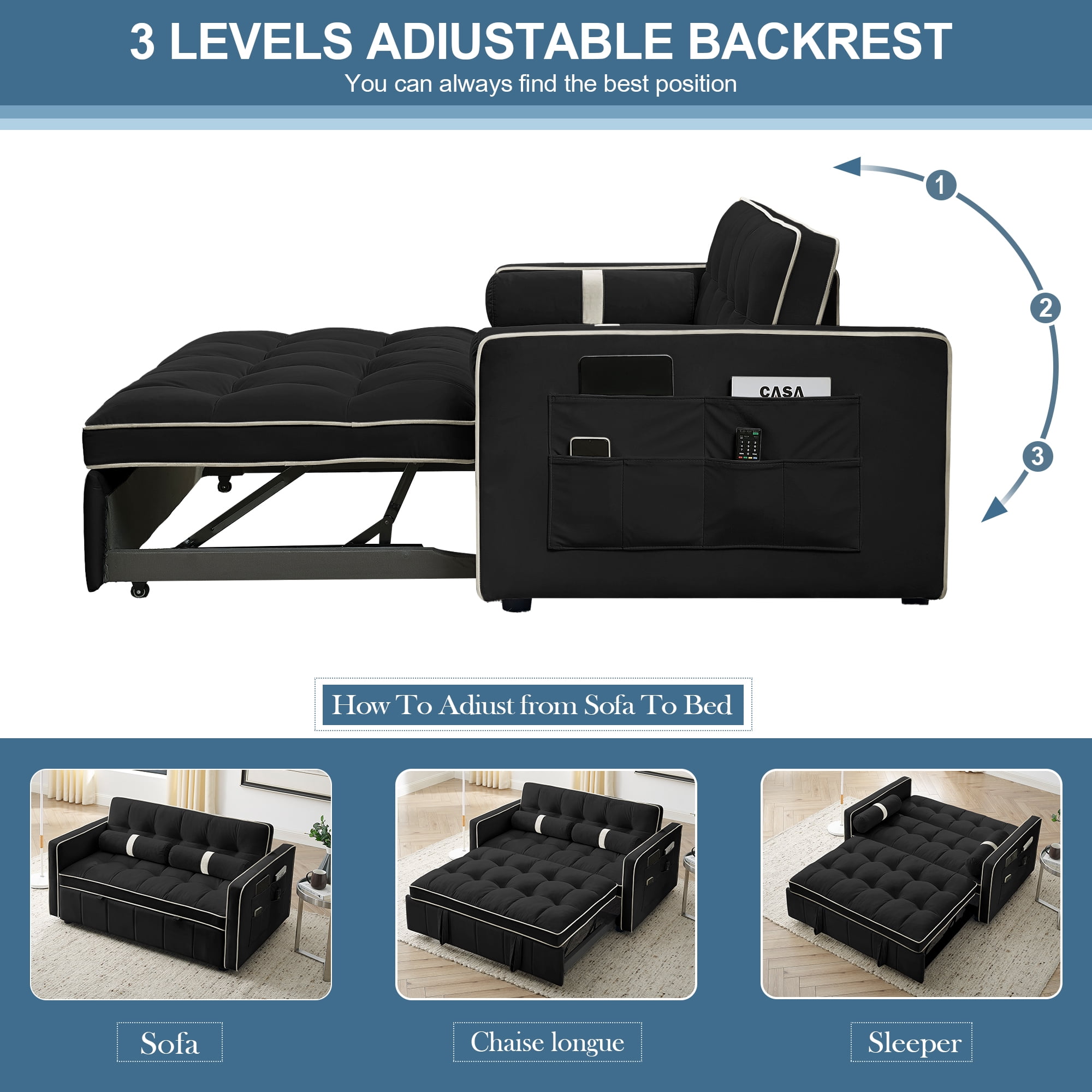 3 LEVELS ADIUSTABLE BACKREST
You can always find the best position

1
2
3

CASA

How To Adiust from Sofa To Bed

Sofa

Chaise longue

Sleeper