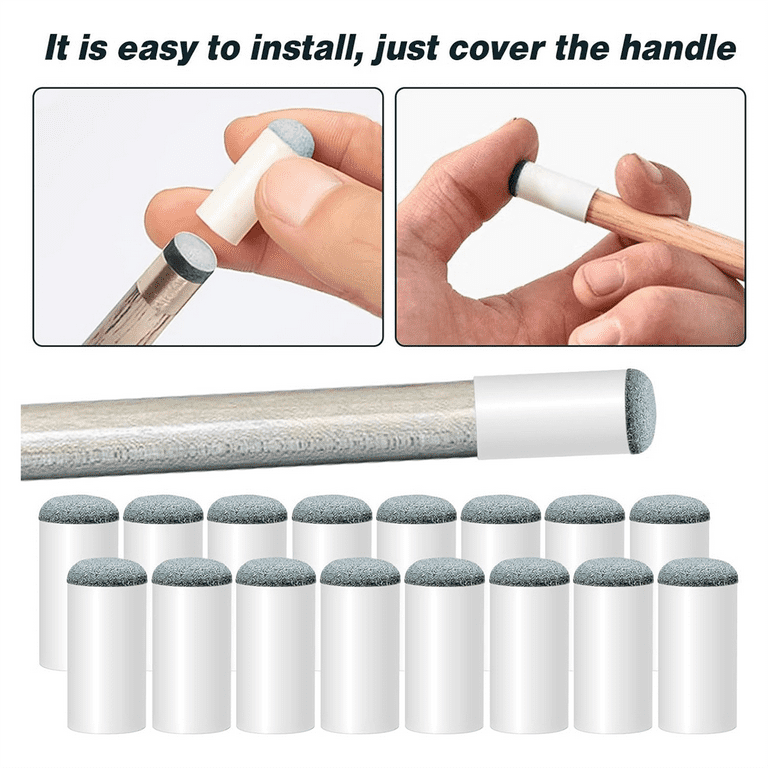 It is easy to install, just cover the handle