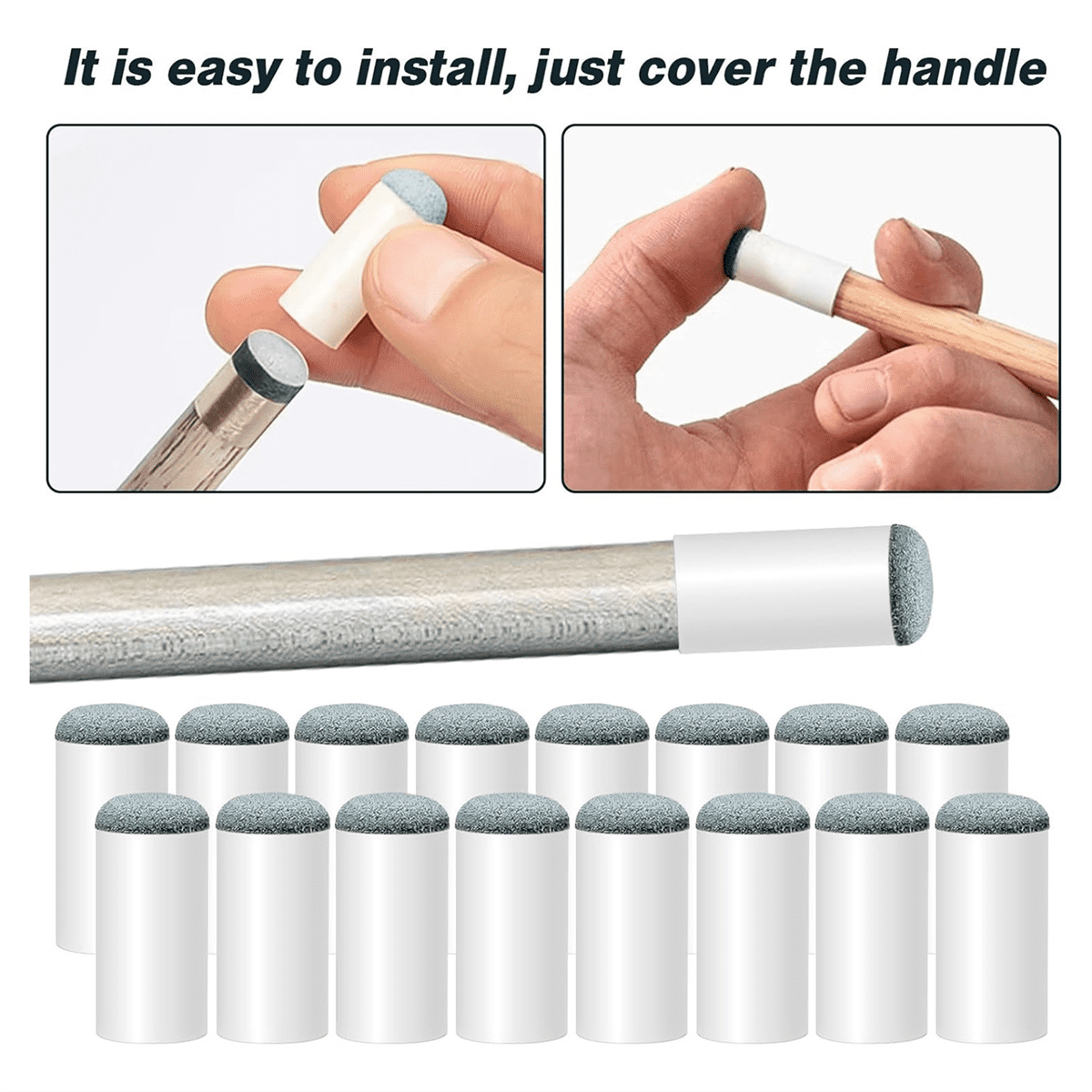 It is easy to install, just cover the handle