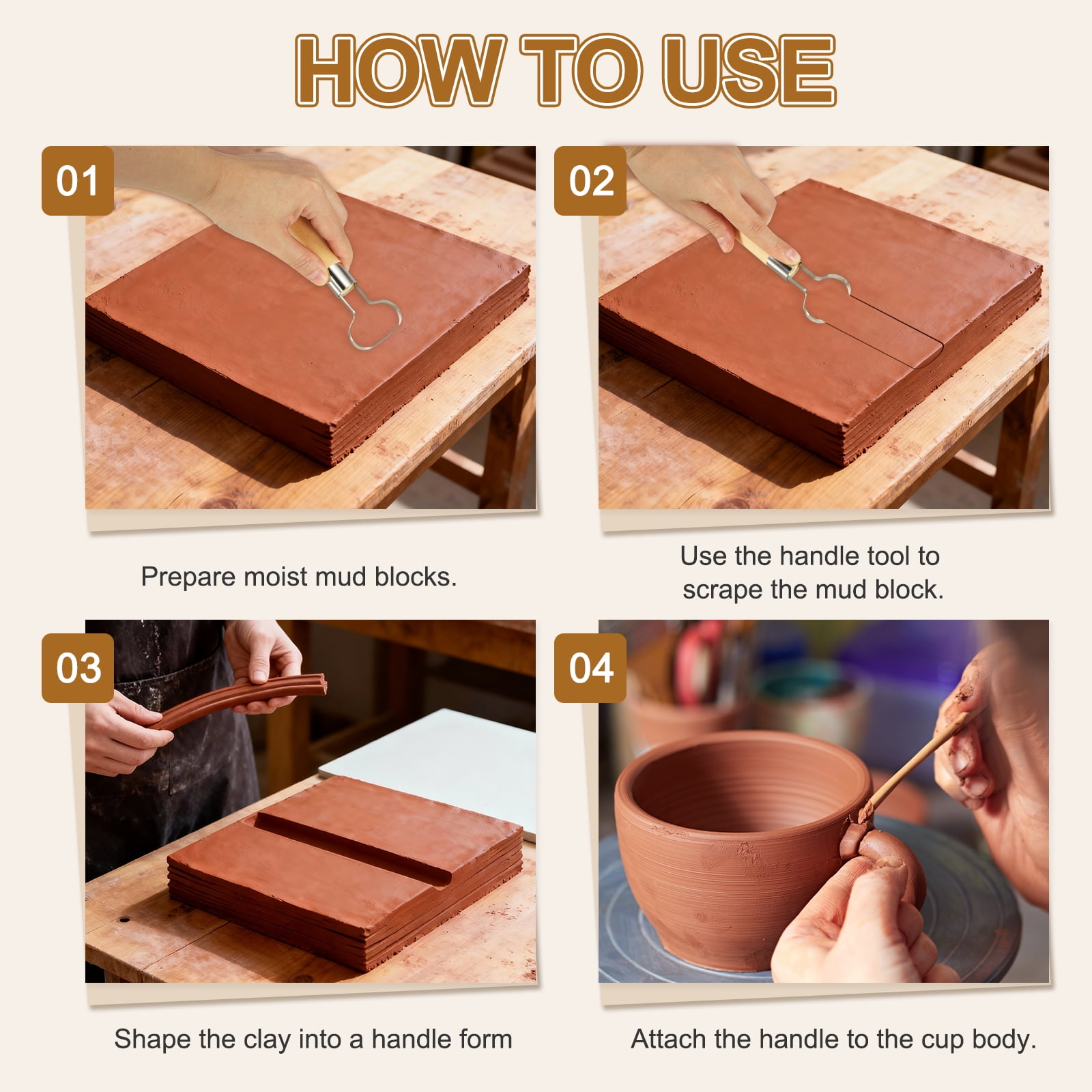 HOW TO USE

01

Prepare moist mud blocks.

02

Use the handle tool to scrape the mud block.

03

Shape the clay into a handle form

04

Attach the handle to the cup body.