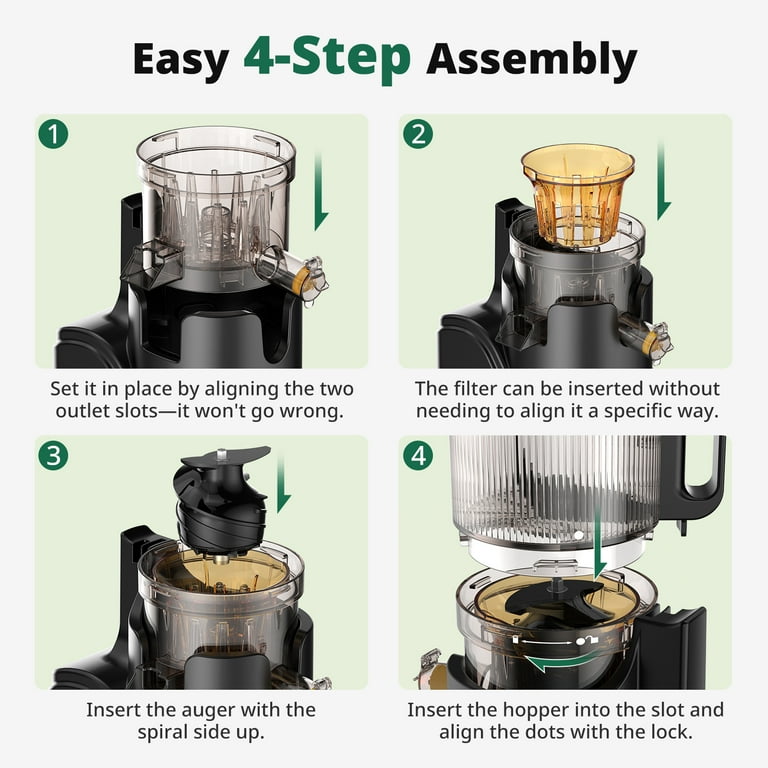 Easy 4-Step Assembly

1

Set it in place by aligning the two outlet slots—it won't go wrong.

2

The filter can be inserted without needing to align it a specific way.

3

Insert the auger with the spiral side up.

4

Insert the hopper into the slot and align the dots with the lock.