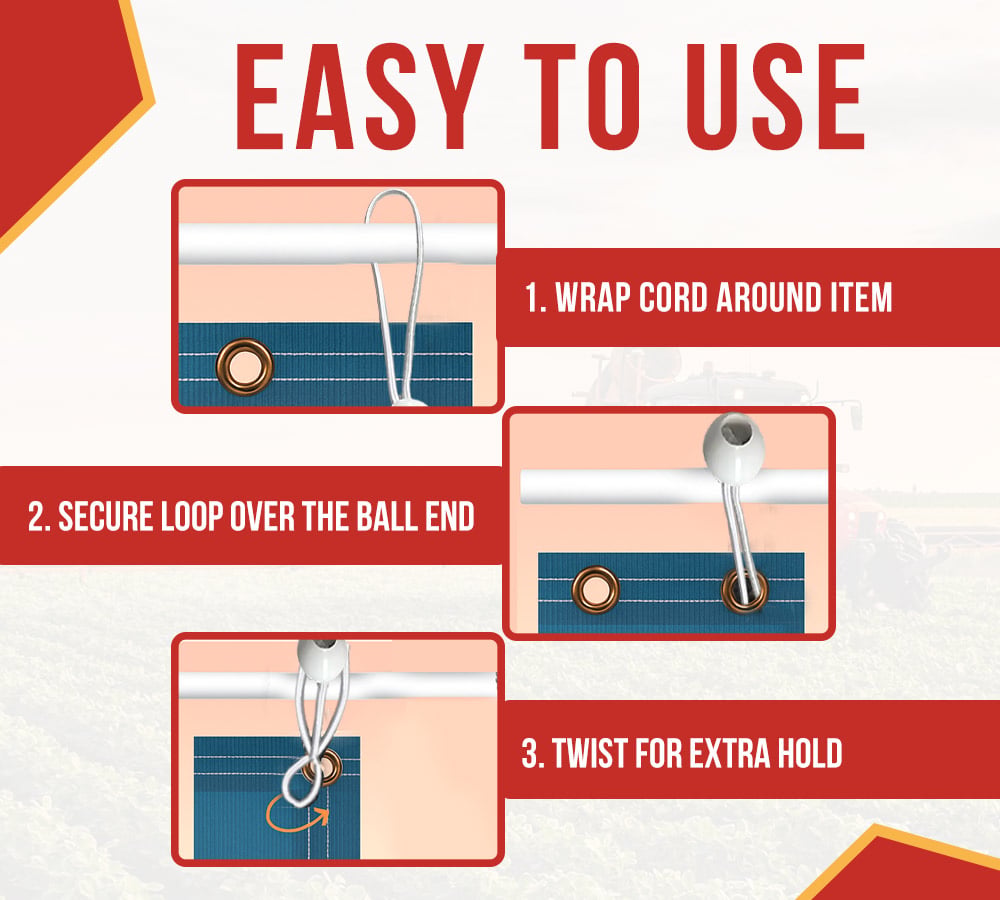 EASY TO USE

1. WRAP CORD AROUND ITEM

2. SECURE LOOP OVER THE BALL END

3. TWIST FOR EXTRA HOLD