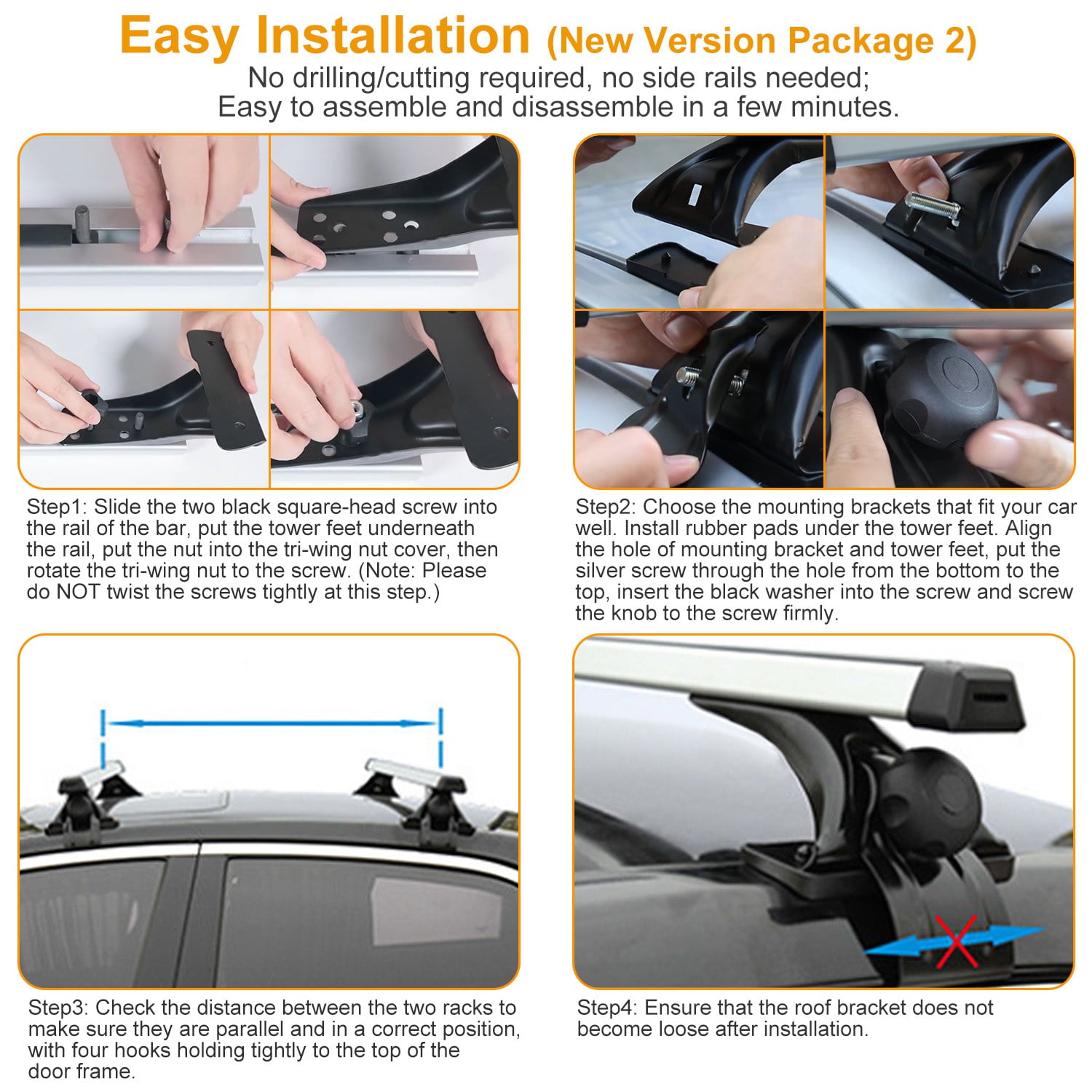 Easy Installation (New Version Package 2)
No drilling/cutting required, no side rails needed;
Easy to assemble and disassemble in a few minutes.

Step1: Slide the two black square-head screw into the rail of the bar, put the tower feet underneath the rail, put the nut into the tri-wing nut cover, then rotate the tri-wing nut to the screw. (Note: Please do NOT twist the screws tightly at this step.)

Step2: Choose the mounting brackets that fit your car well. Install rubber pads under the tower feet. Align the hole of mounting bracket and tower feet, put the silver screw through the hole from the bottom to the top, insert the black washer into the screw and screw the knob to the screw firmly.

Step3: Check the distance between the two racks to make sure they are parallel and in a correct position, with four hooks holding tightly to the top of the door frame.

Step4: Ensure that the roof bracket does not become loose after installation.