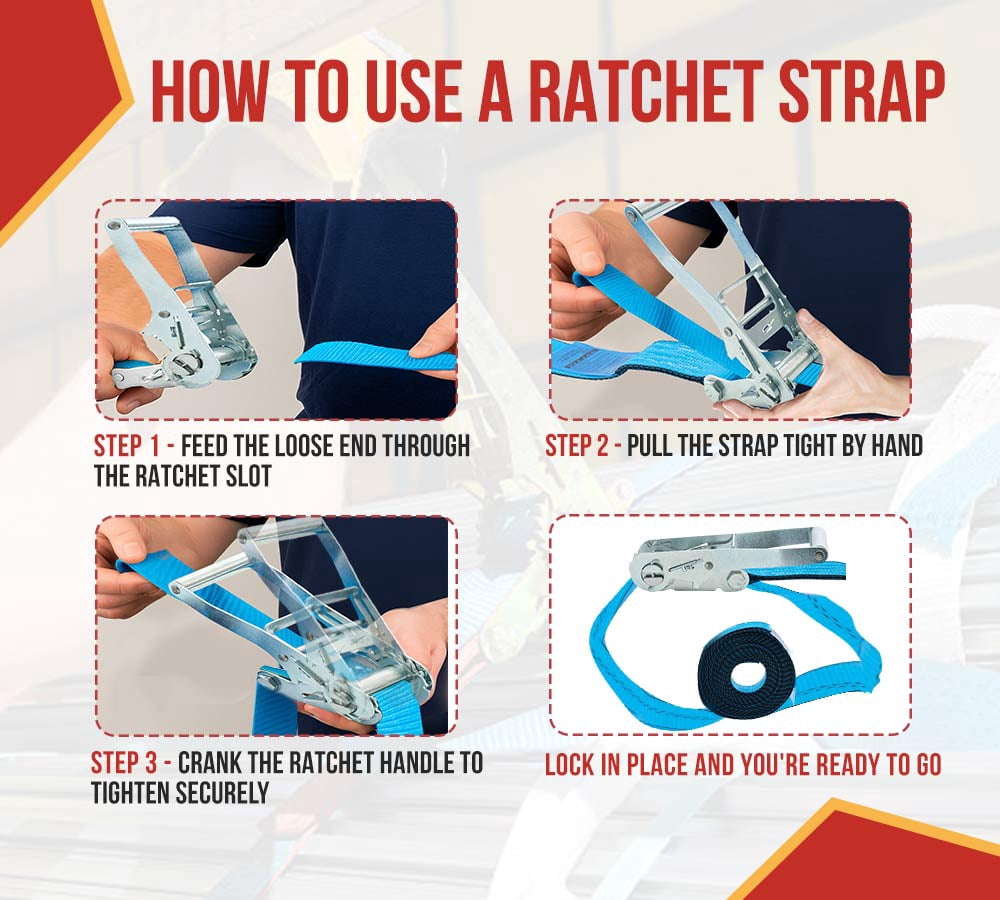 HOW TO USE A RATCHET STRAP

STEP 1 - FEED THE LOOSE END THROUGH THE RATCHET SLOT

STEP 2 - PULL THE STRAP TIGHT BY HAND

STEP 3 - CRANK THE RATCHET HANDLE TO TIGHTEN SECURELY

LOCK IN PLACE AND YOU'RE READY TO GO