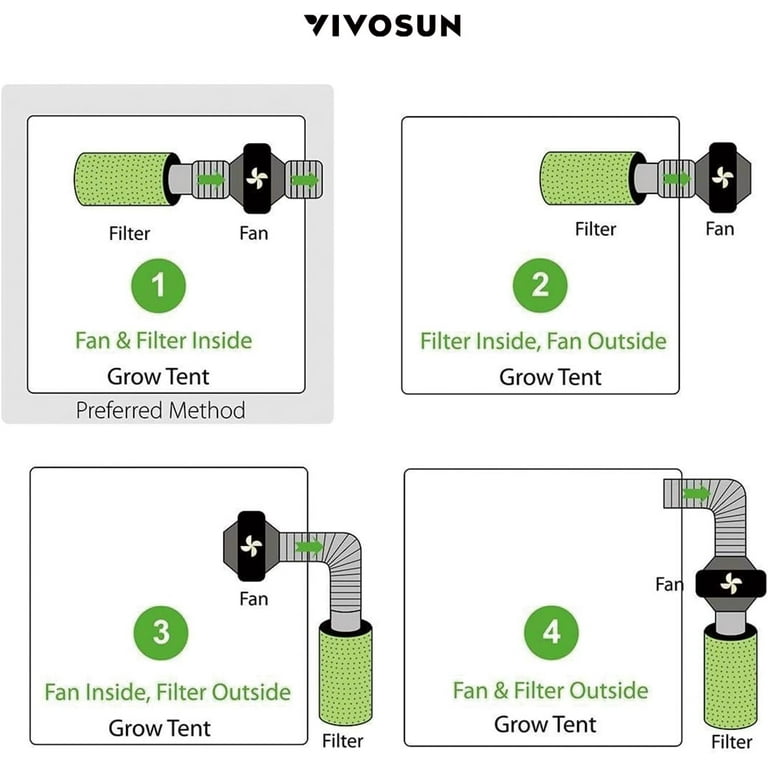 VIVOSUN

Filter
Fan
1
Fan & Filter Inside
Grow Tent
Preferred Method

Filter
Fan
2
Filter Inside, Fan Outside
Grow Tent

Fan
3
Fan Inside, Filter Outside
Grow Tent
Filter

Fan
4
Fan & Filter Outside
Grow Tent
Filter