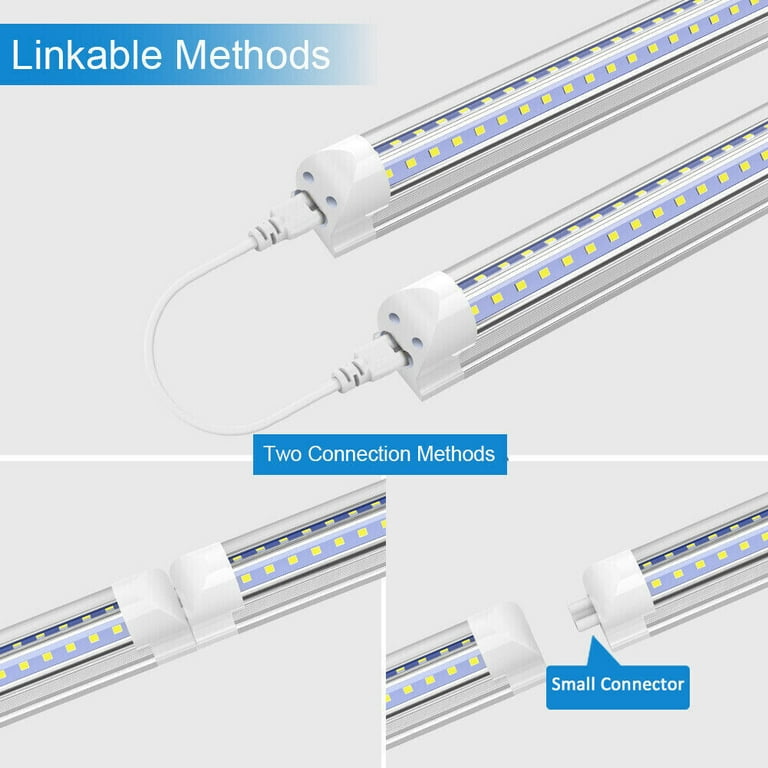 Linkable Methods

Two Connection Methods

Small Connector