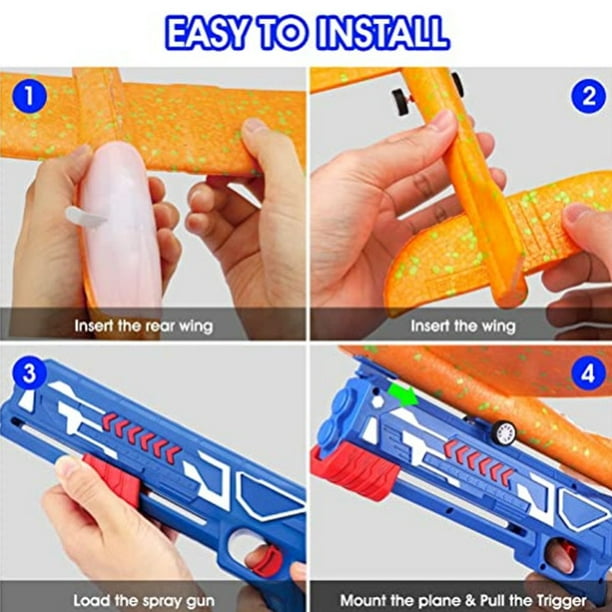 EASY TO INSTALL

1
Insert the rear wing

2
Insert the wing

3
Load the spray gun

4
Mount the plane & Pull the Trigger