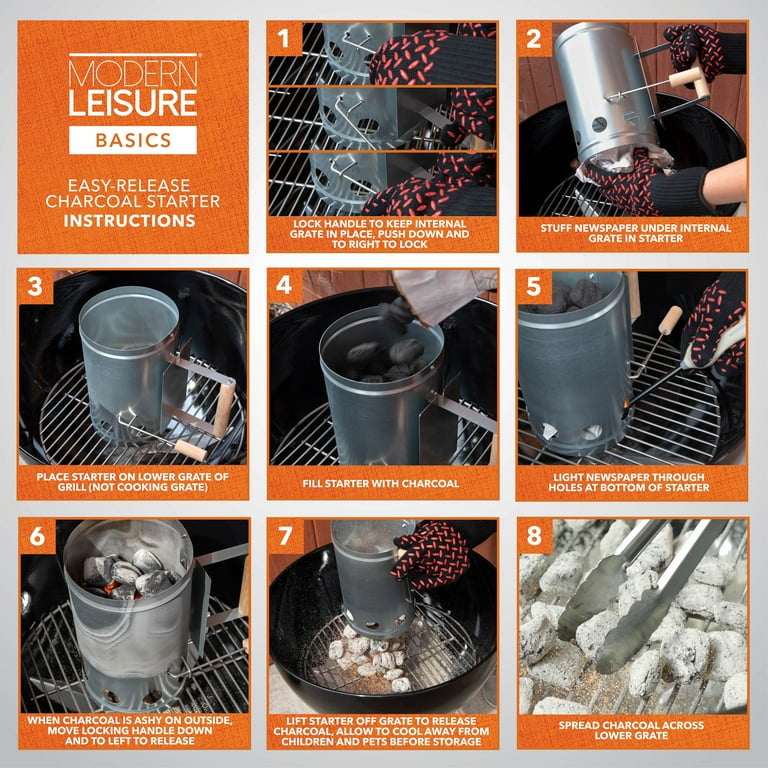 MODERN LEISURE
BASICS
EASY-RELEASE CHARCOAL STARTER
INSTRUCTIONS

1
LOCK HANDLE TO KEEP INTERNAL GRATE IN PLACE, PUSH DOWN AND TO RIGHT TO LOCK

2
STUFF NEWSPAPER UNDER INTERNAL GRATE IN STARTER

3
PLACE STARTER ON LOWER GRATE OF GRILL (NOT COOKING GRATE)

4
FILL STARTER WITH CHARCOAL

5
LIGHT NEWSPAPER THROUGH HOLES AT BOTTOM OF STARTER

6
WHEN CHARCOAL IS ASHY ON OUTSIDE, MOVE LOCKING HANDLE DOWN AND TO LEFT TO RELEASE

7
LIFT STARTER OFF GRATE TO RELEASE CHARCOAL, ALLOW TO COOL AWAY FROM CHILDREN AND PETS BEFORE STORAGE

8
SPREAD CHARCOAL ACROSS LOWER GRATE