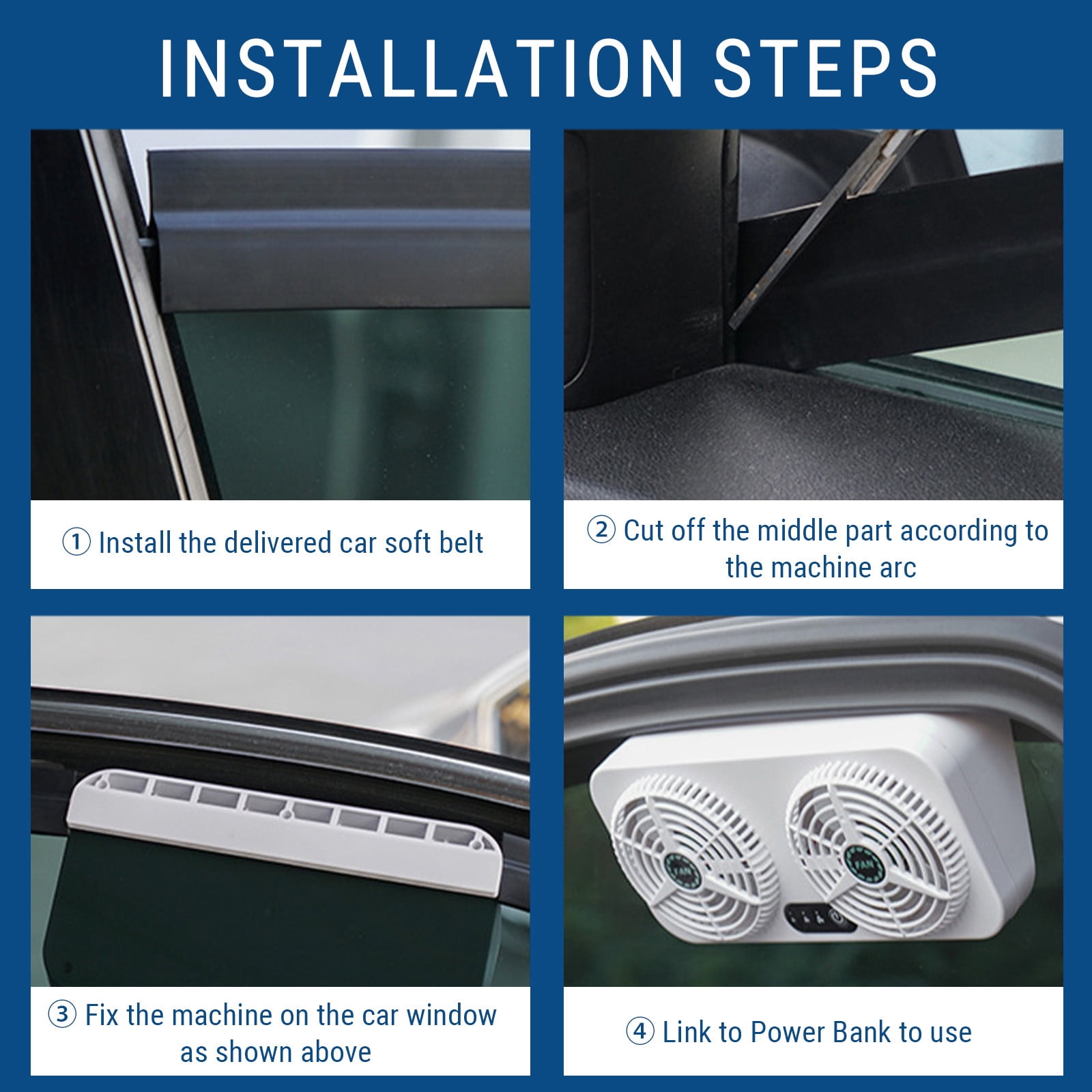 INSTALLATION STEPS

① Install the delivered car soft belt

② Cut off the middle part according to the machine arc

③ Fix the machine on the car window as shown above

FAN

FAN

④ Link to Power Bank to use