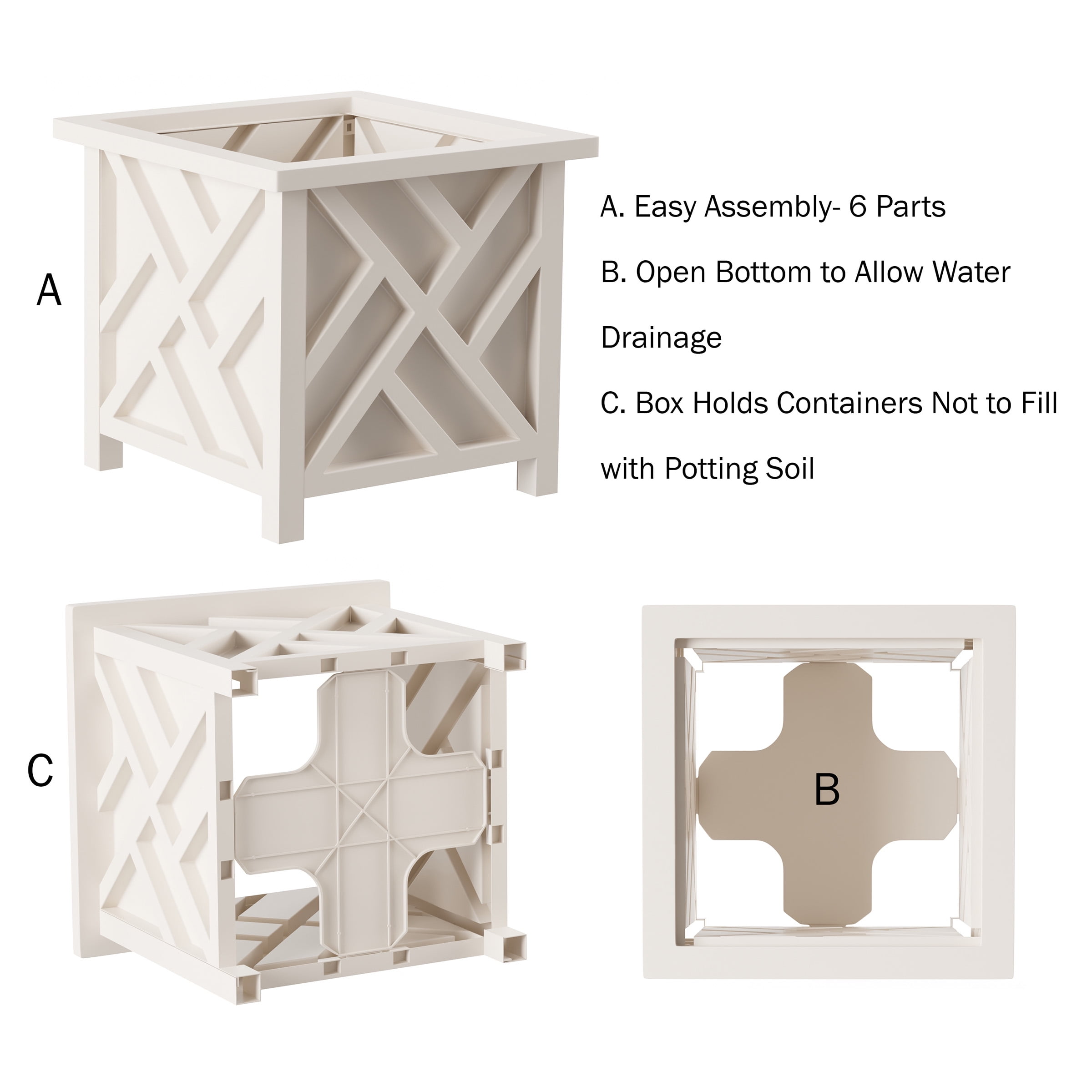 A

A. Easy Assembly- 6 Parts

B. Open Bottom to Allow Water Drainage

C. Box Holds Containers Not to Fill with Potting Soil

C

B