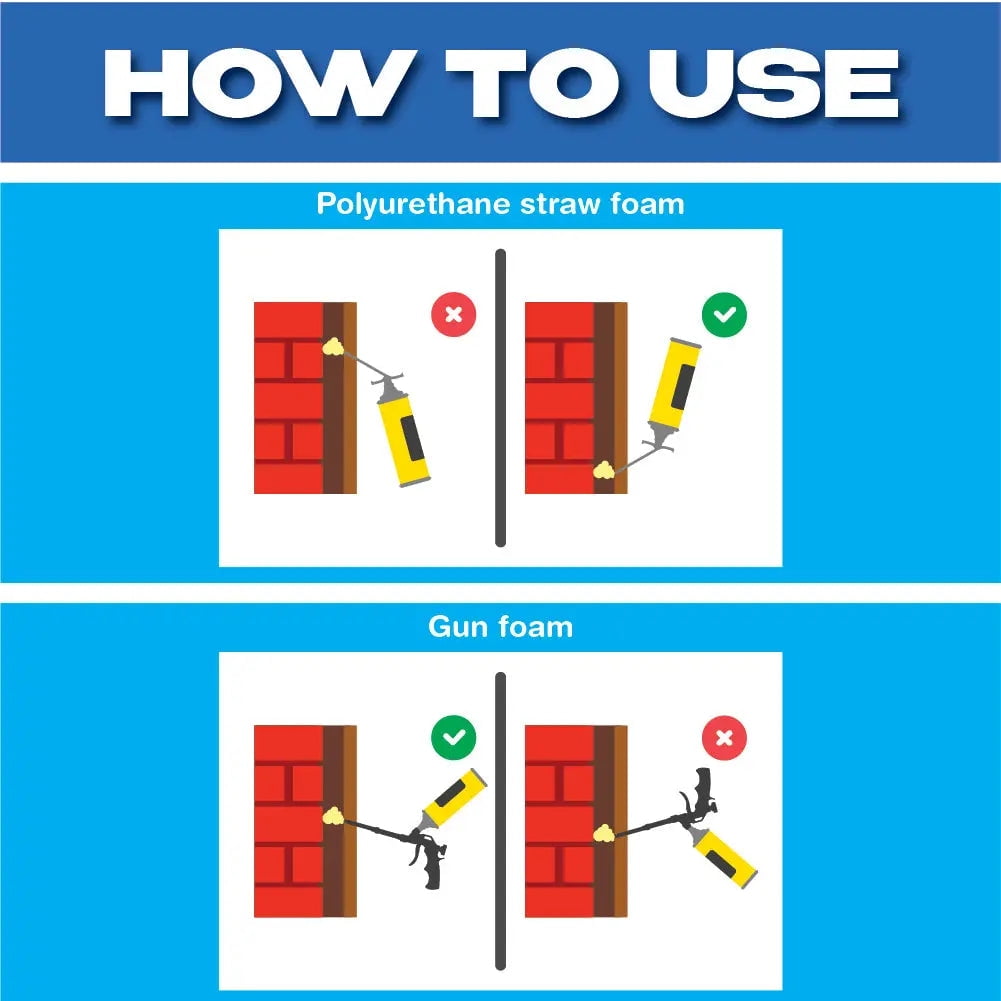 HOW TO USE

Polyurethane straw foam

Gun foam