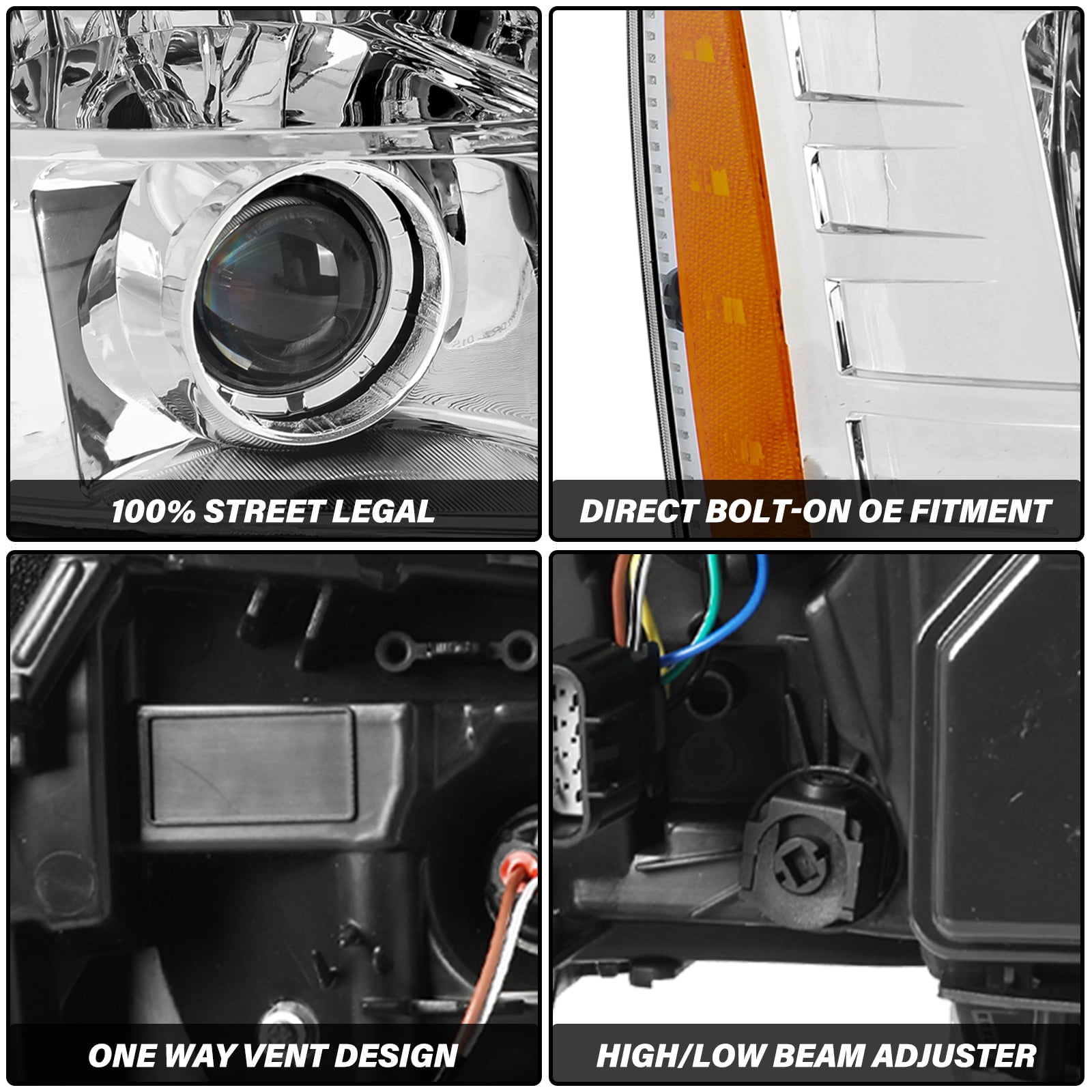 100% STREET LEGAL

DIRECT BOLT-ON OE FITMENT

ONE WAY VENT DESIGN

HIGH/LOW BEAM ADJUSTER