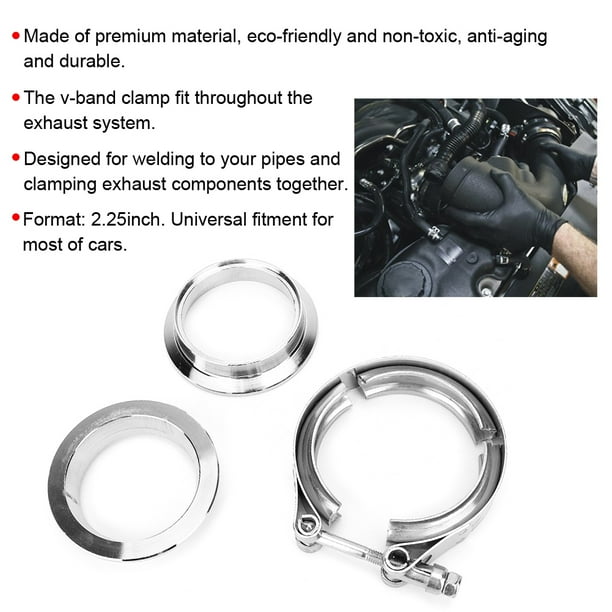 • Made of premium material, eco-friendly and non-toxic, anti-aging and durable.

• The v-band clamp fit throughout the exhaust system.

• Designed for welding to your pipes and clamping exhaust components together.

• Format: 2.25inch. Universal fitment for most of cars.