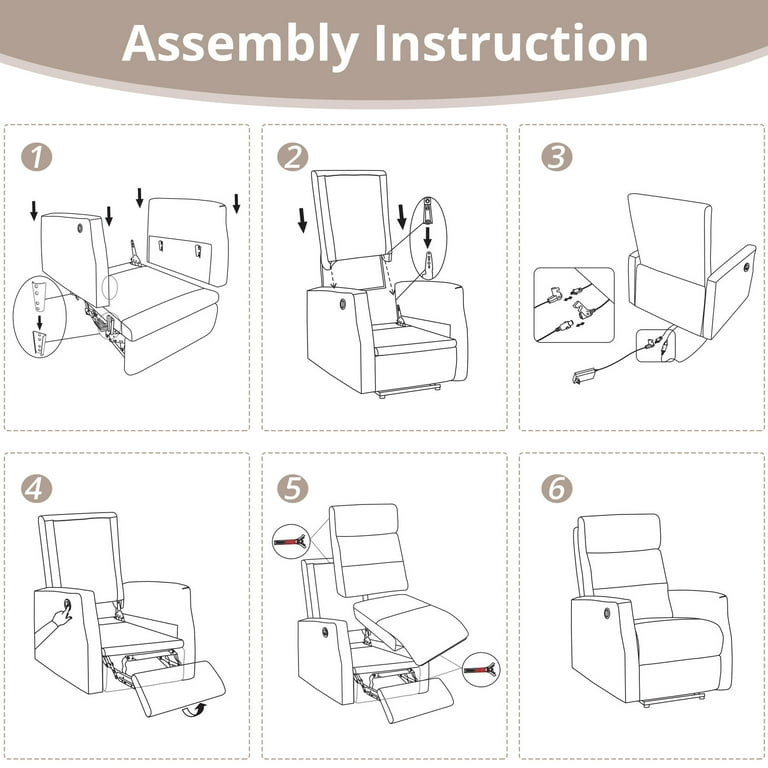 Assembly Instruction

1

2

3

4

5

6