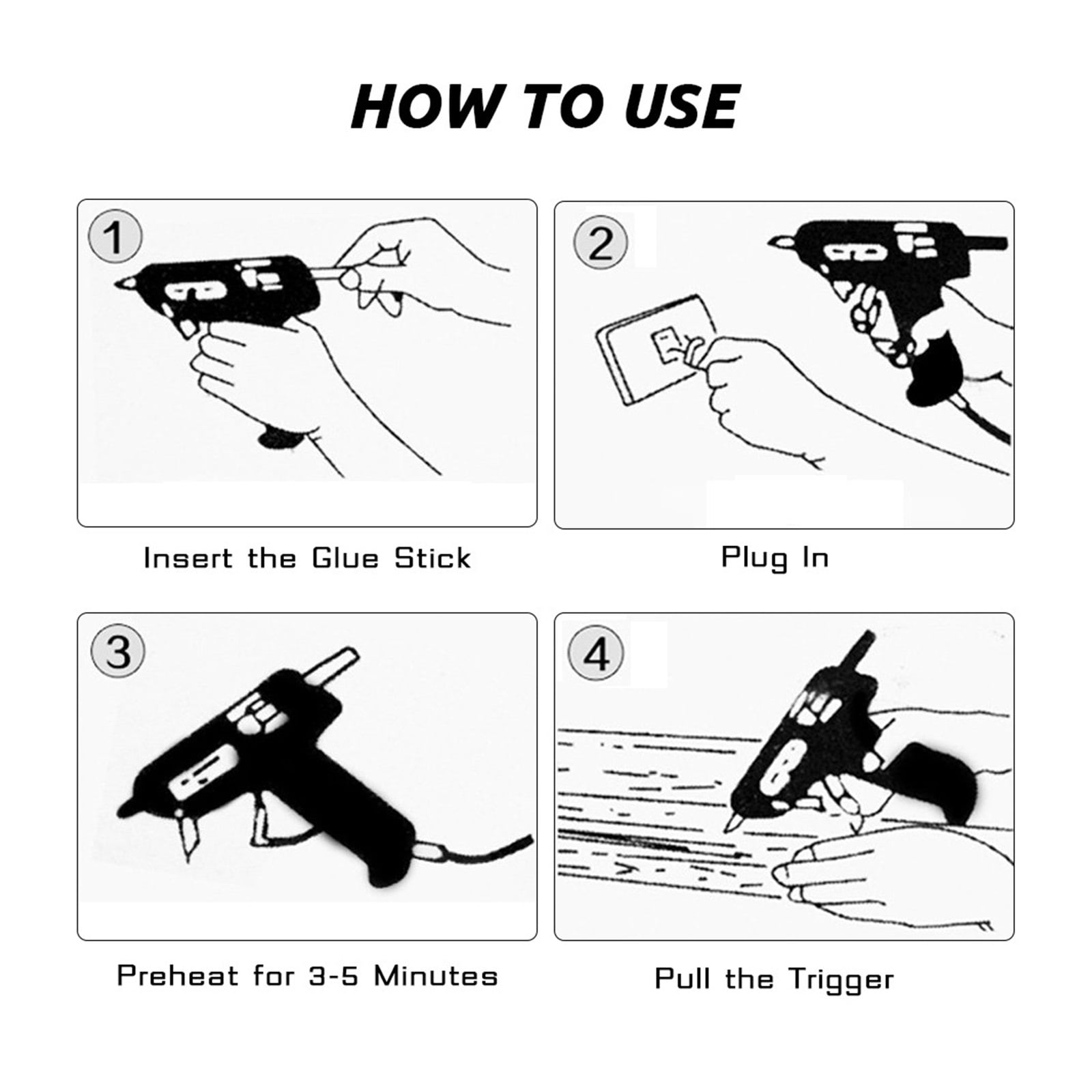 HOW TO USE

1

Insert the Glue Stick

2

Plug In

3

Preheat for 3-5 Minutes

4

Pull the Trigger