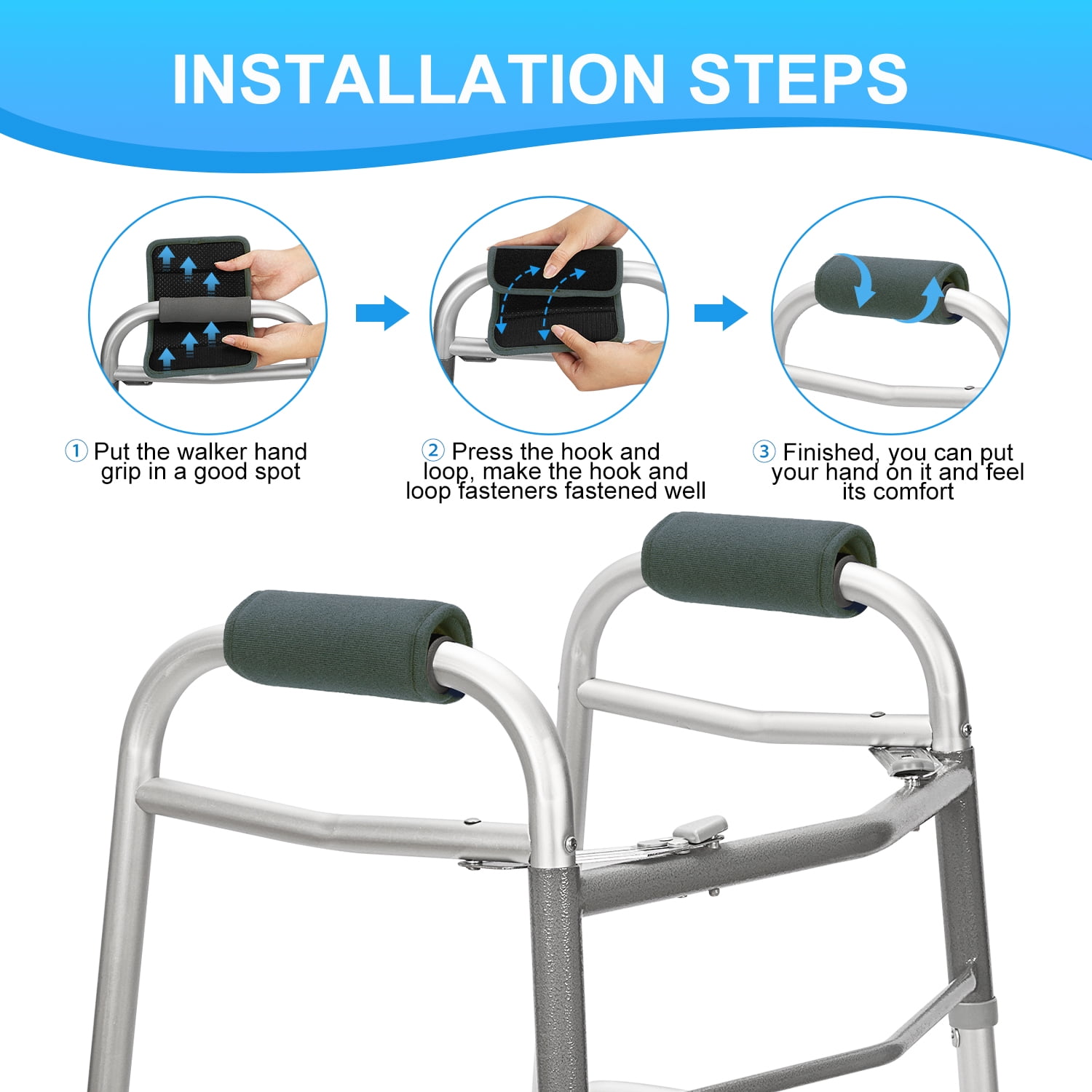 INSTALLATION STEPS

① Put the walker hand grip in a good spot

② Press the hook and loop, make the hook and loop fasteners fastened well

③ Finished, you can put your hand on it and feel its comfort