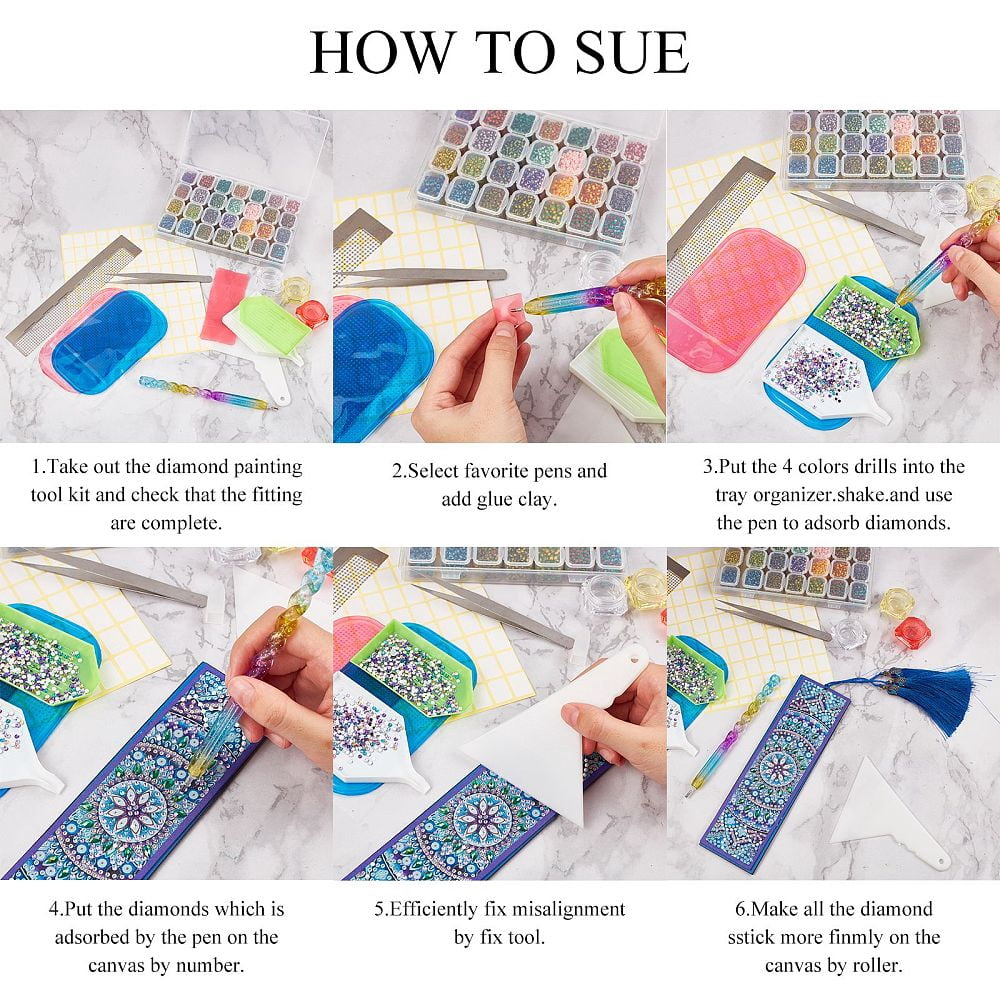 HOW TO SUE

1.Take out the diamond painting tool kit and check that the fitting are complete.

2.Select favorite pens and add glue clay.

3.Put the 4 colors drills into the tray organizer.shake.and use the pen to adsorb diamonds.

4.Put the diamonds which is adsorbed by the pen on the canvas by number.

5.Efficiently fix misalignment by fix tool.

6.Make all the diamond sstick more finmly on the canvas by roller.