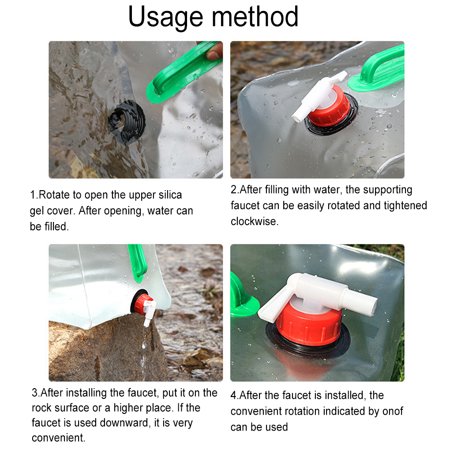 Usage method

1.Rotate to open the upper silica gel cover. After opening, water can be filled.

2.After filling with water, the supporting faucet can be easily rotated and tightened clockwise.

3.After installing the faucet, put it on the rock surface or a higher place. If the faucet is used downward, it is very convenient.

4.After the faucet is installed, the convenient rotation indicated by onof can be used