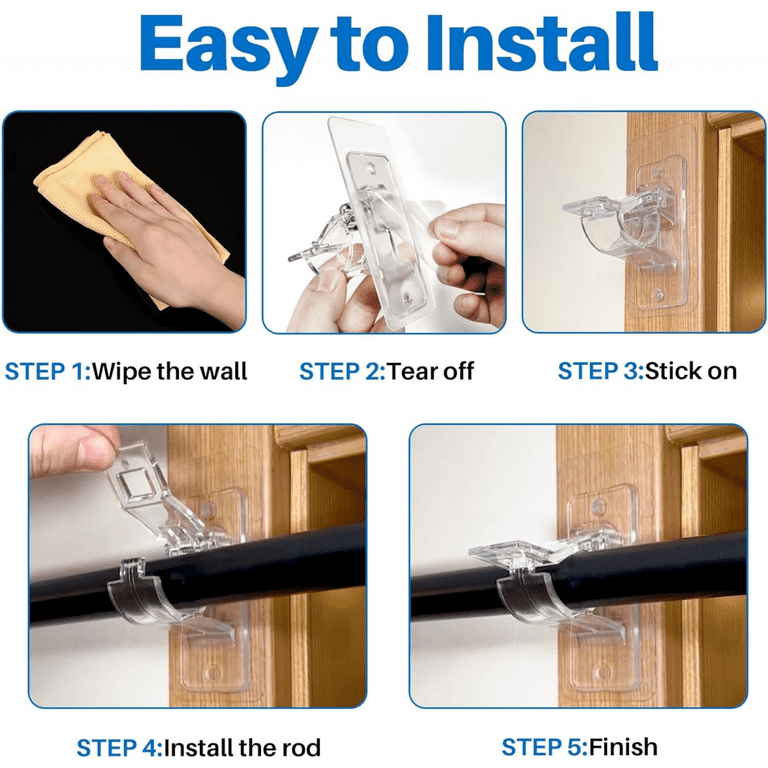 Easy to Install

STEP 1:Wipe the wall

STEP 2:Tear off

STEP 3:Stick on

STEP 4:Install the rod

STEP 5:Finish