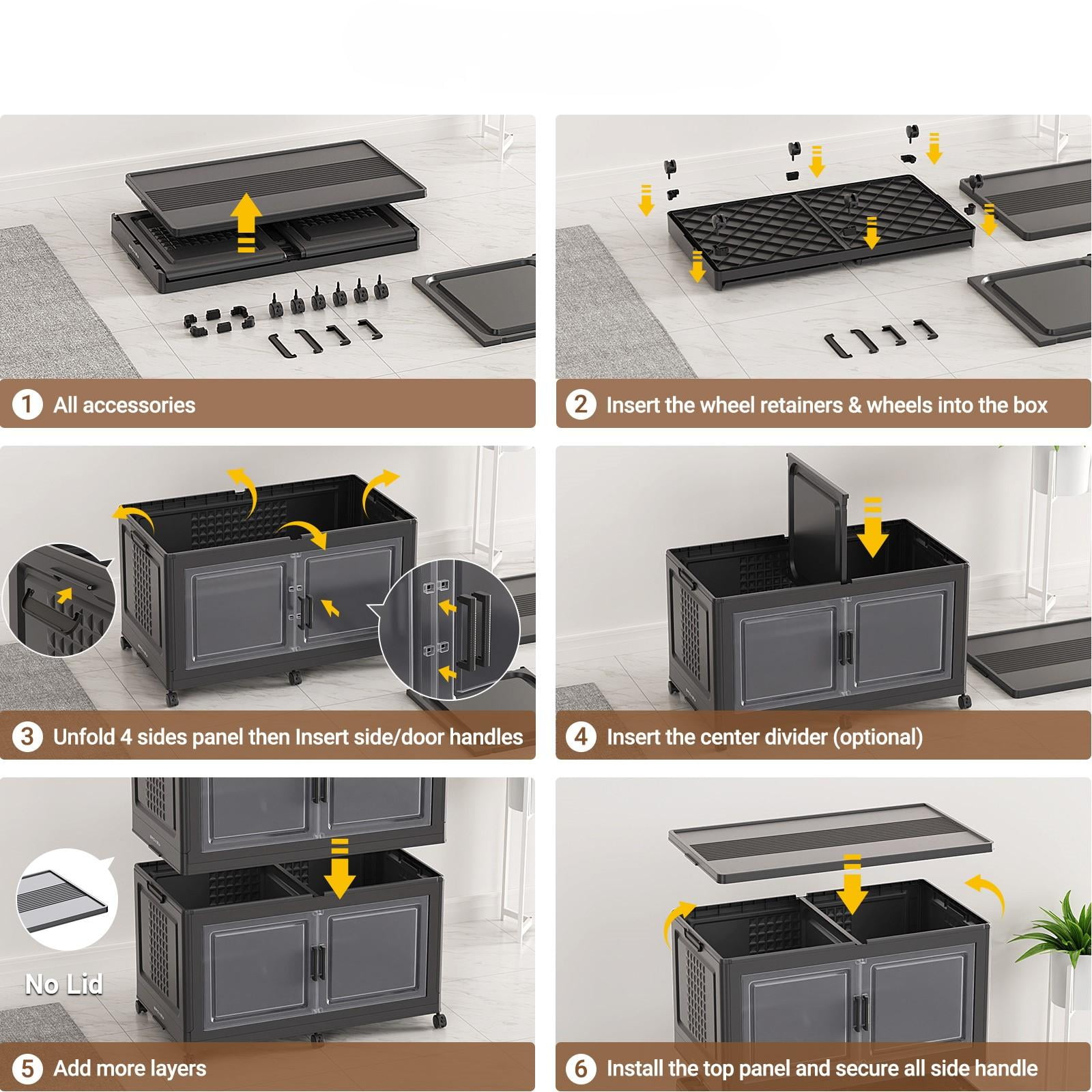 1 All accessories

2 Insert the wheel retainers & wheels into the box

3 Unfold 4 sides panel then Insert side/door handles

4 Insert the center divider (optional)

No Lid

5 Add more layers

6 Install the top panel and secure all side handle