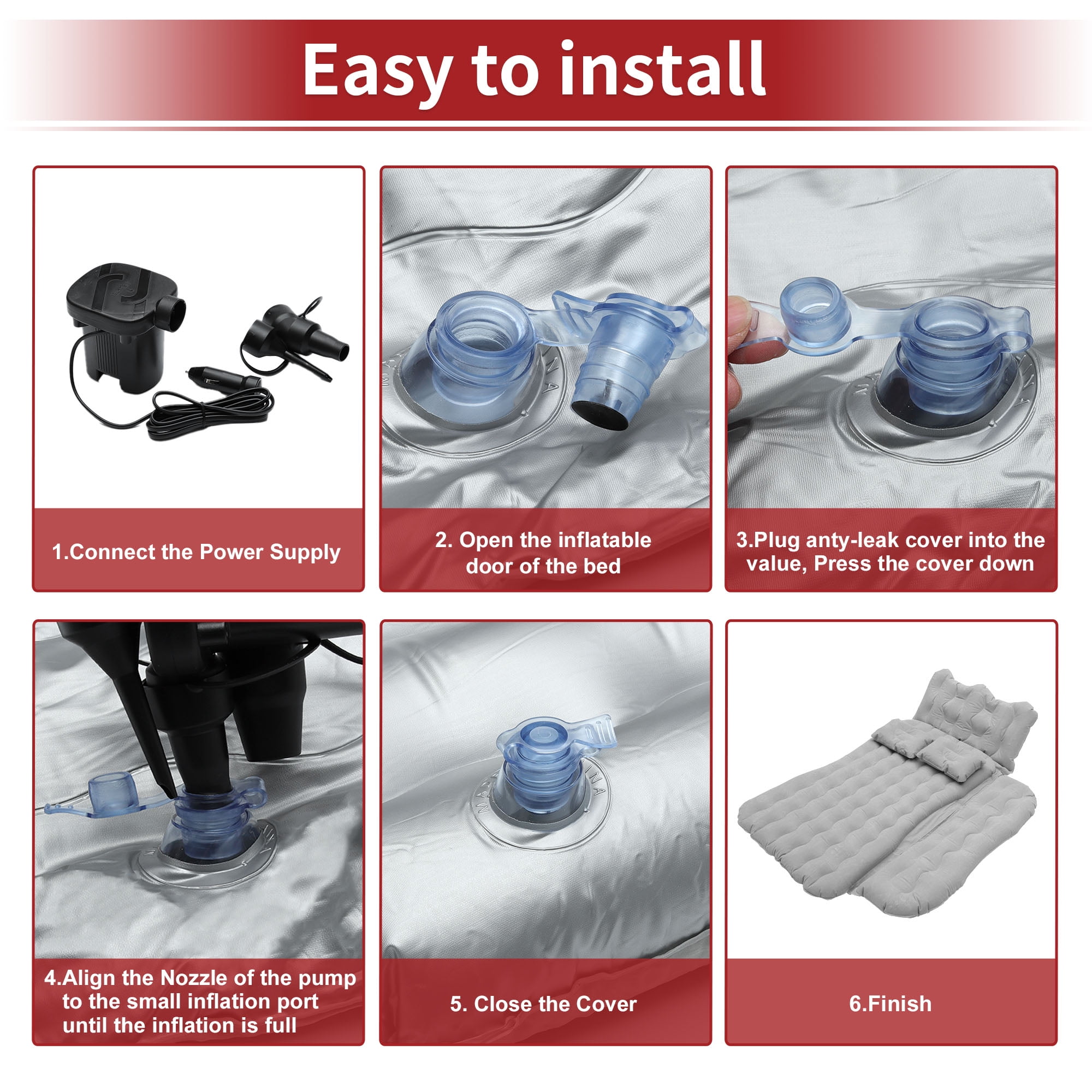 Easy to install

1.Connect the Power Supply

2. Open the inflatable door of the bed

3.Plug anty-leak cover into the value, Press the cover down

4.Align the Nozzle of the pump to the small inflation port until the inflation is full

5. Close the Cover

6.Finish