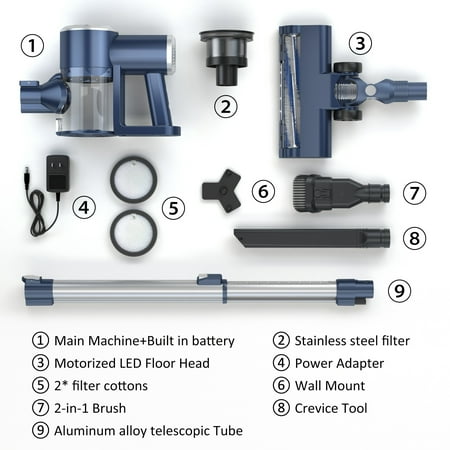 ①
②
③
④
⑤
⑥
⑦
⑧
⑨

① Main Machine+Built in battery
② Stainless steel filter
③ Motorized LED Floor Head
④ Power Adapter
⑤ 2* filter cottons
⑥ Wall Mount
⑦ 2-in-1 Brush
⑧ Crevice Tool
⑨ Aluminum alloy telescopic Tube