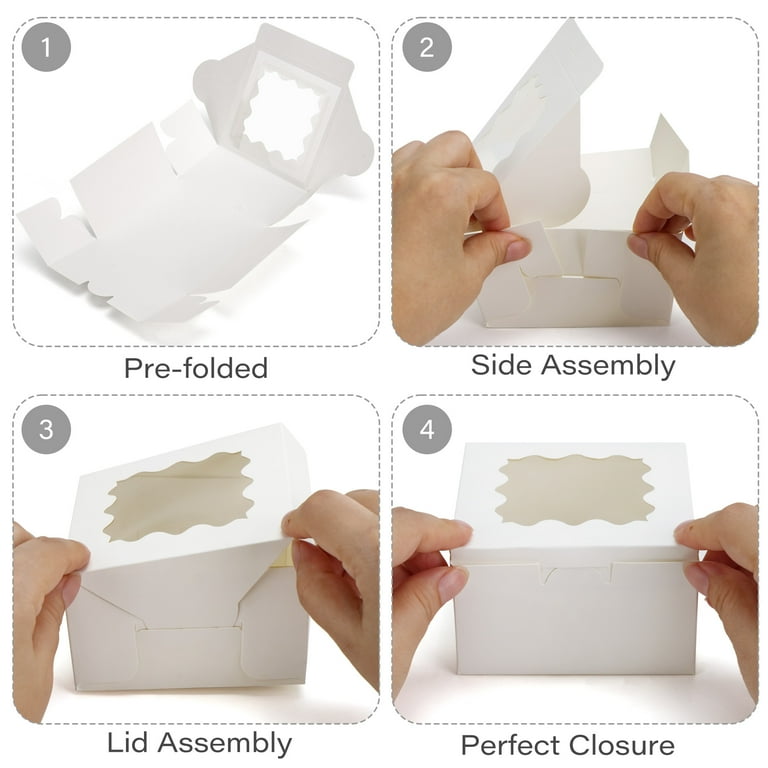 1

Pre-folded

2

Side Assembly

3

Lid Assembly

4

Perfect Closure