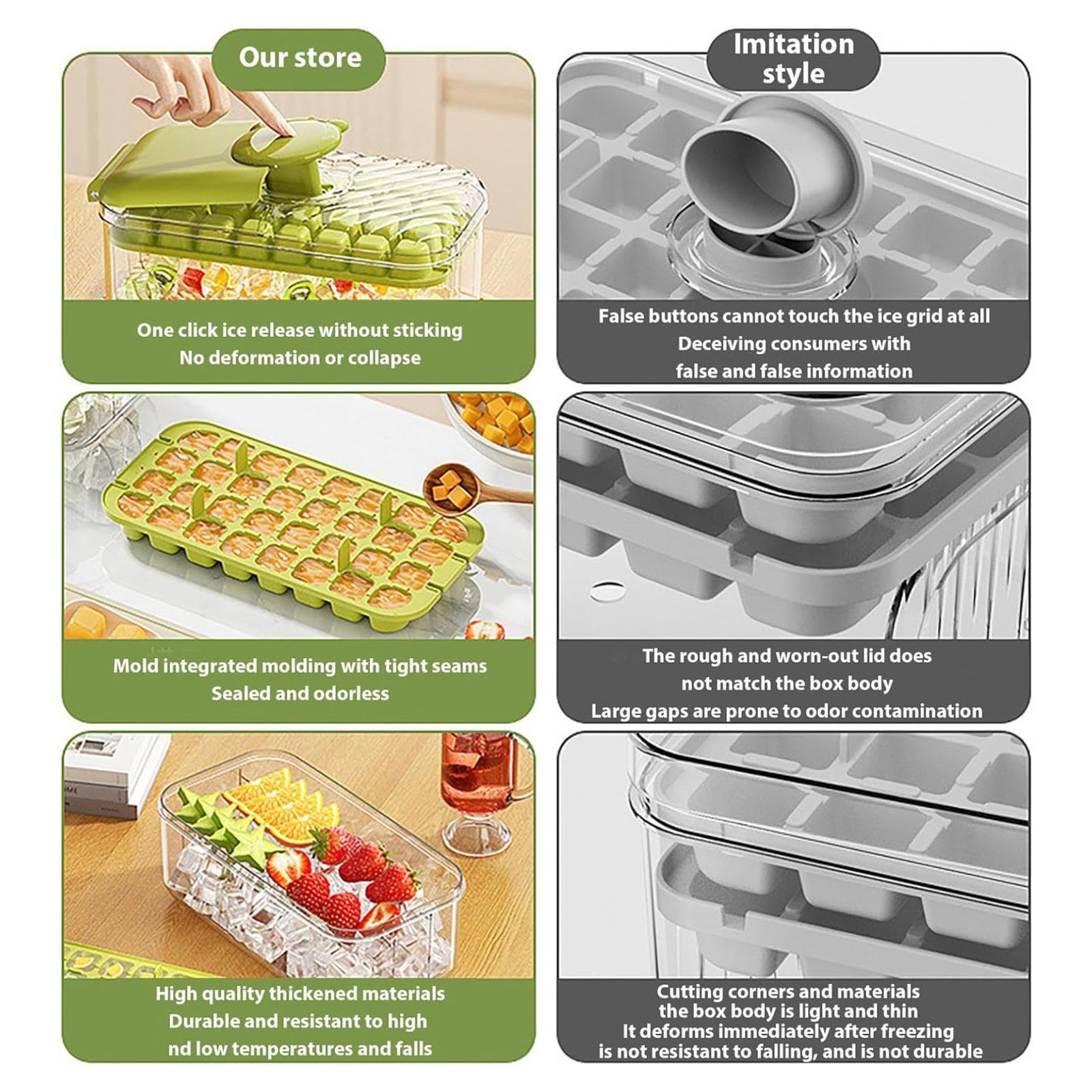 Our store

One click ice release without sticking
No deformation or collapse

Mold integrated molding with tight seams
Sealed and odorless

High quality thickened materials
Durable and resistant to high
nd low temperatures and falls

Imitation style

False buttons cannot touch the ice grid at all
Deceiving consumers with
false and false information

The rough and worn-out lid does
not match the box body
Large gaps are prone to odor contamination

Cutting corners and materials
the box body is light and thin
It deforms immediately after freezing
is not resistant to falling, and is not durable