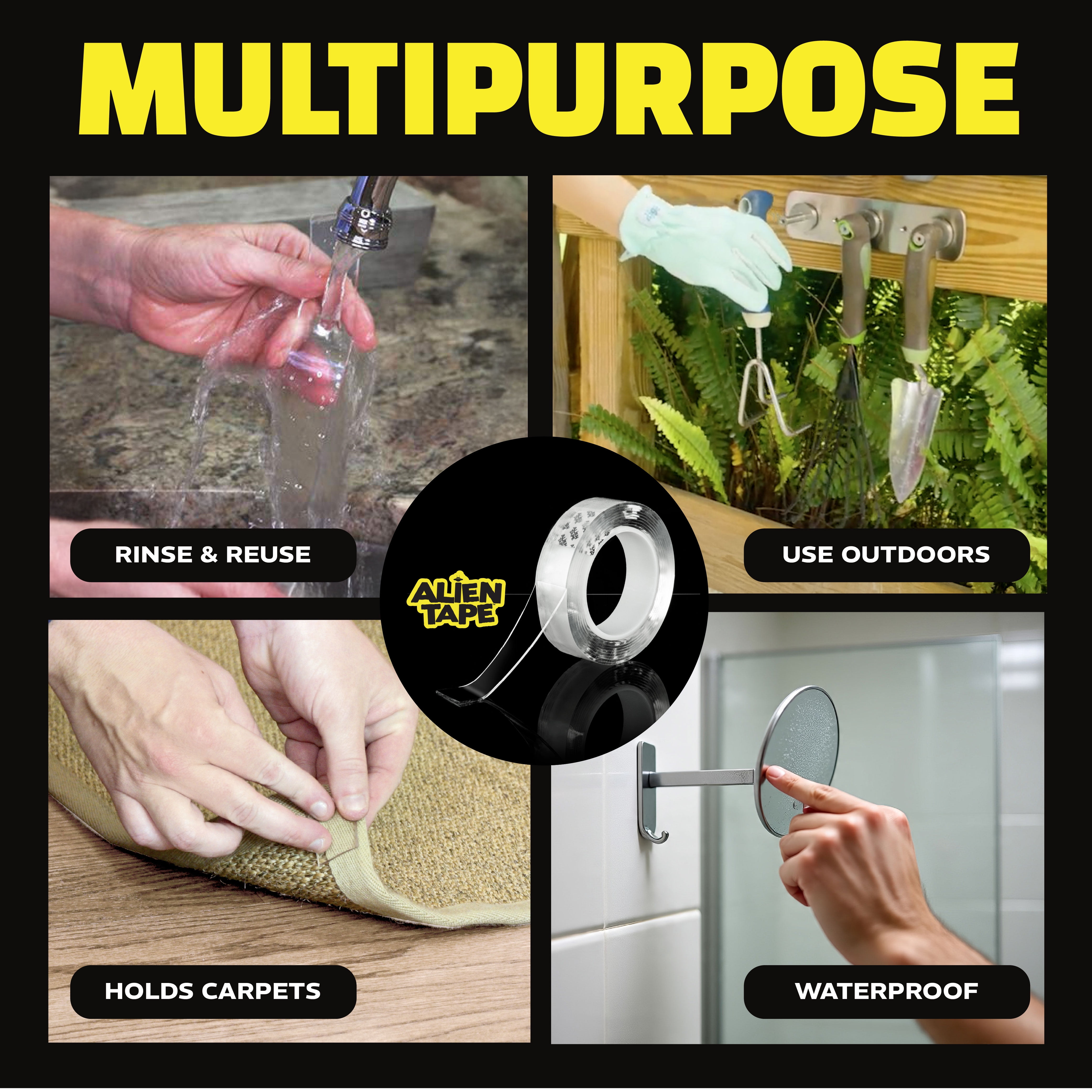 MULTIPURPOSE

RINSE & REUSE

USE OUTDOORS

ALIEN TAPE

HOLDS CARPETS

WATERPROOF