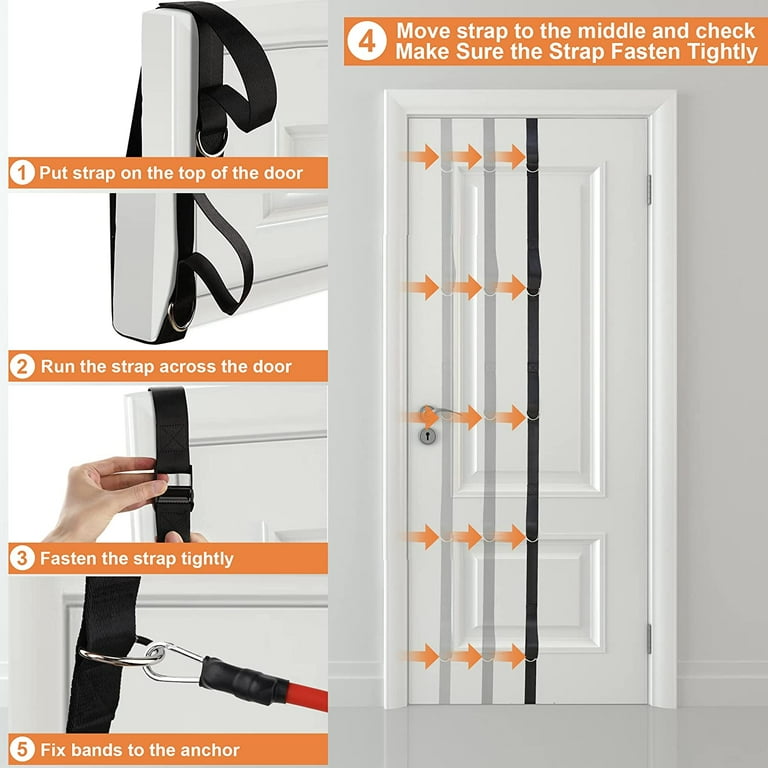 1 Put strap on the top of the door

2 Run the strap across the door

3 Fasten the strap tightly

5 Fix bands to the anchor

4 Move strap to the middle and check Make Sure the Strap Fasten Tightly