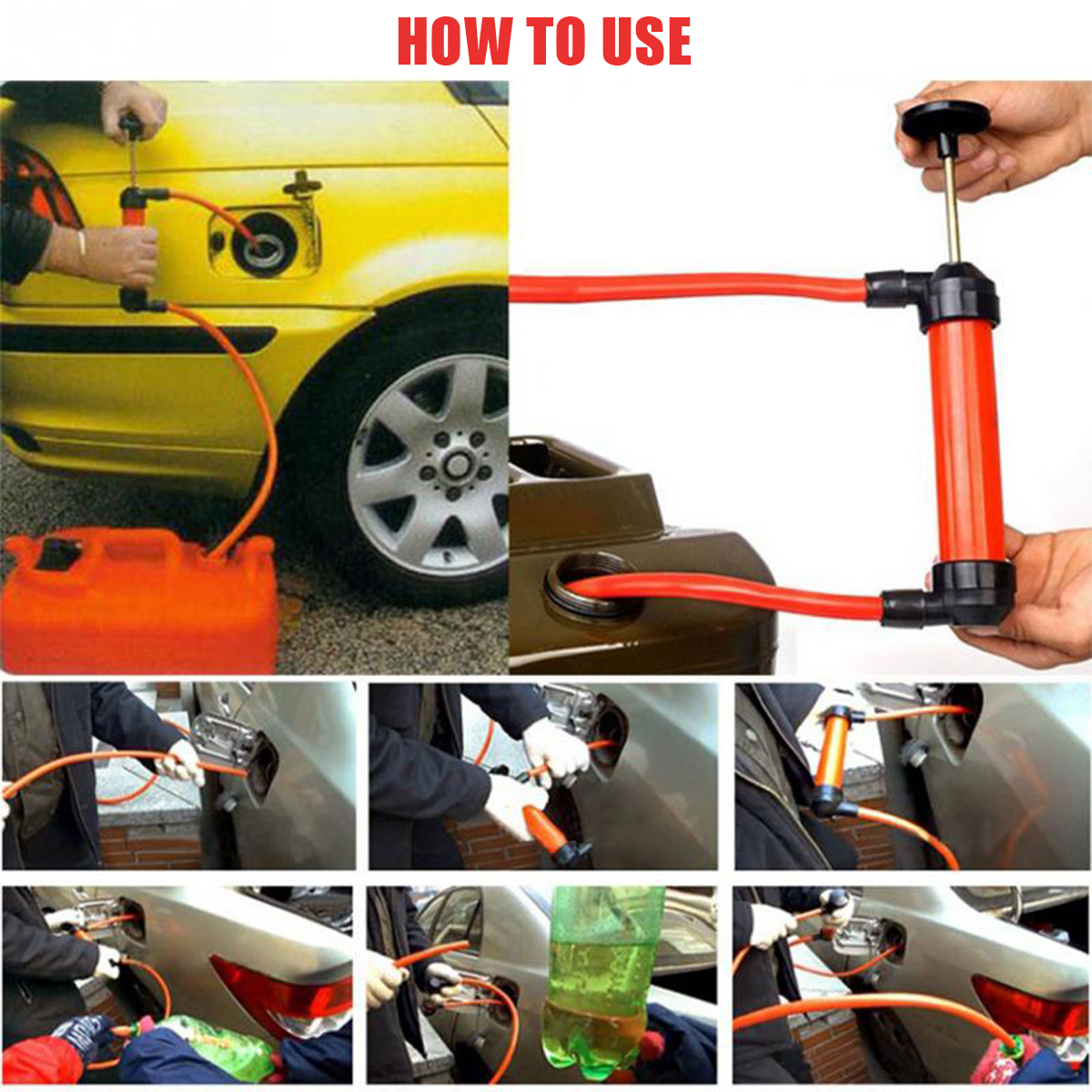 HOW TO USE