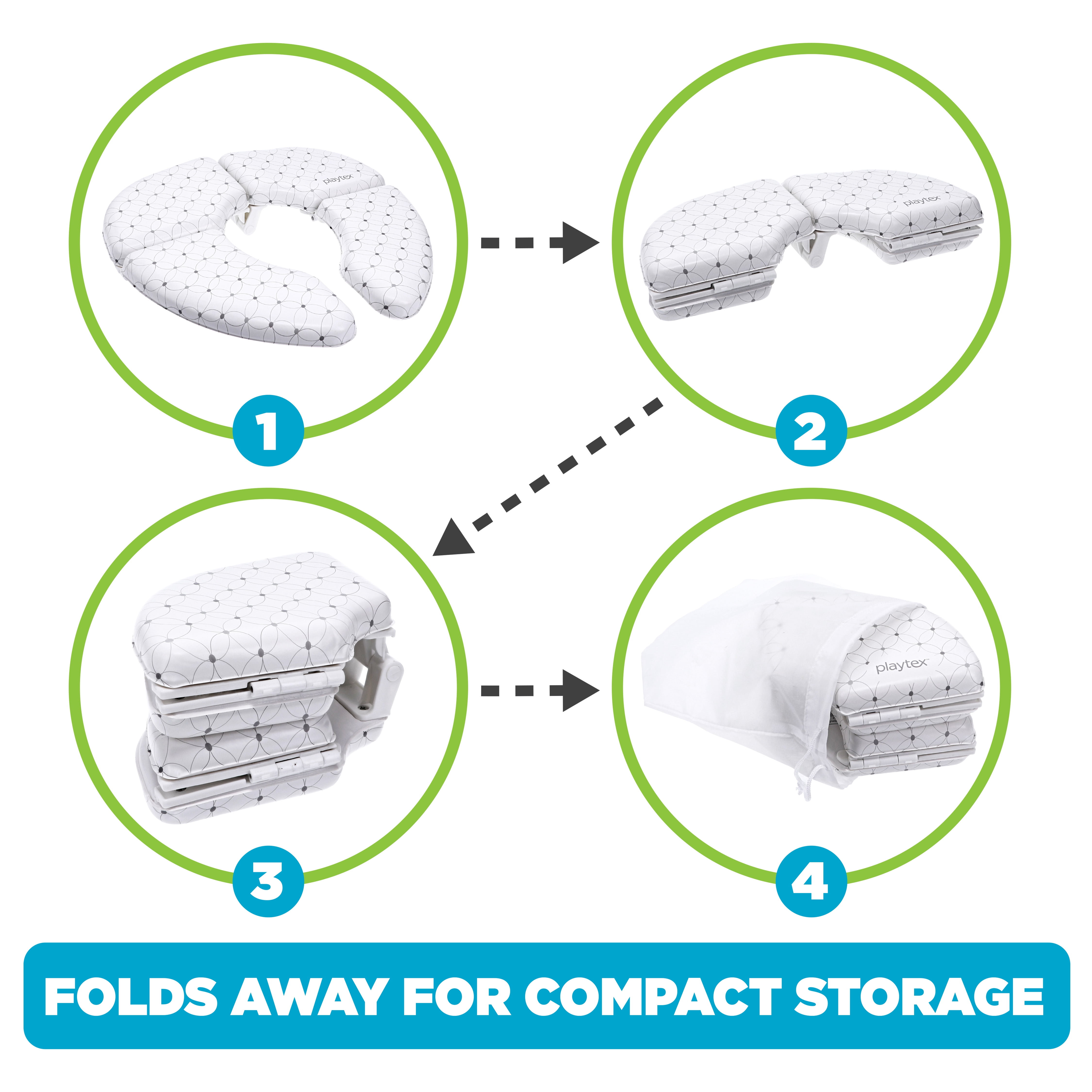 playtex

1

playtex

2

3

playtex

4

FOLDS AWAY FOR COMPACT STORAGE